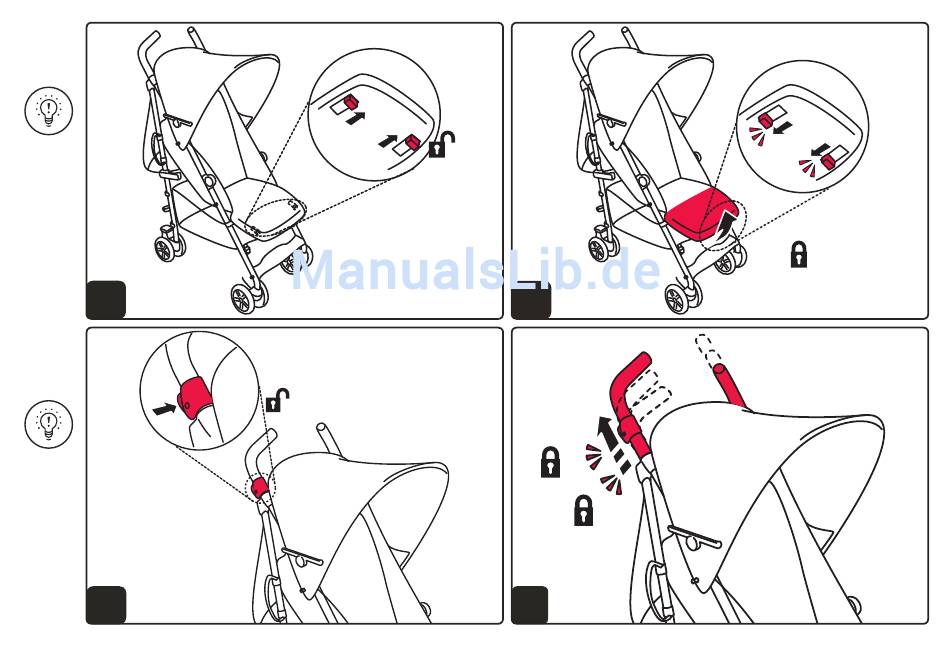 ManualsLib.de