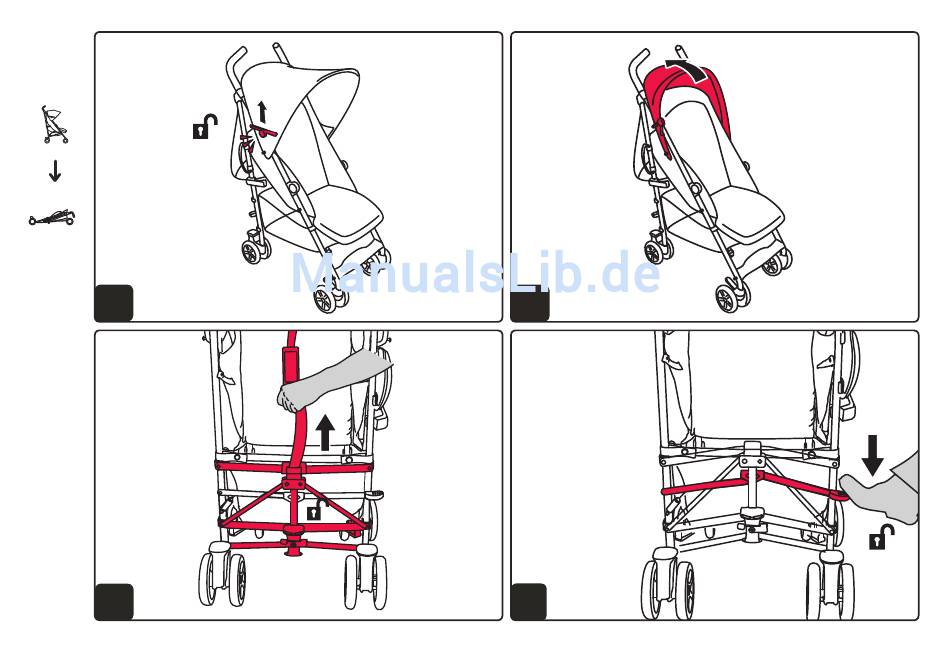 ManualsLib.de