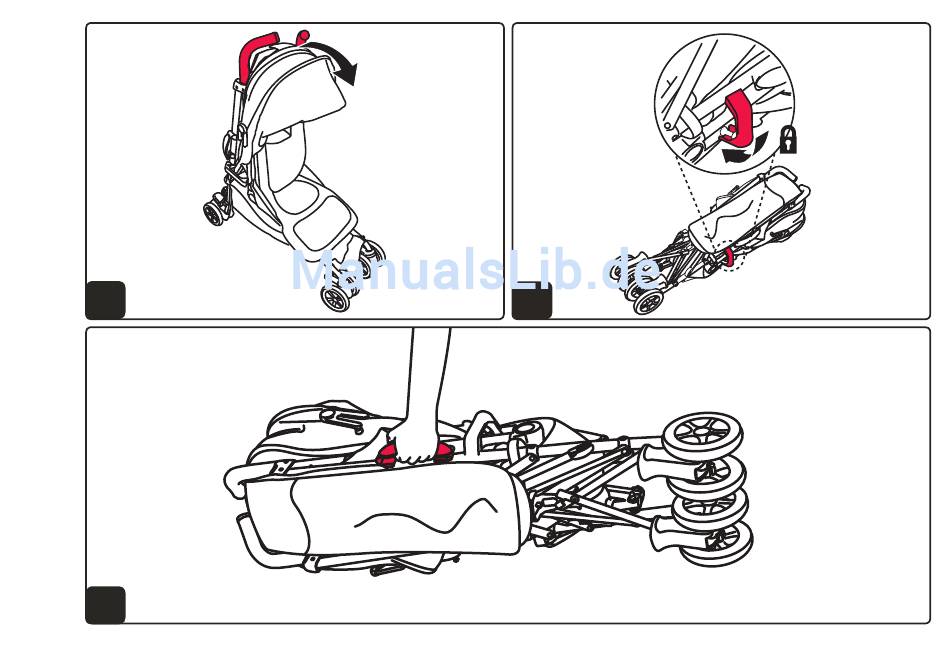 ManualsLib.de