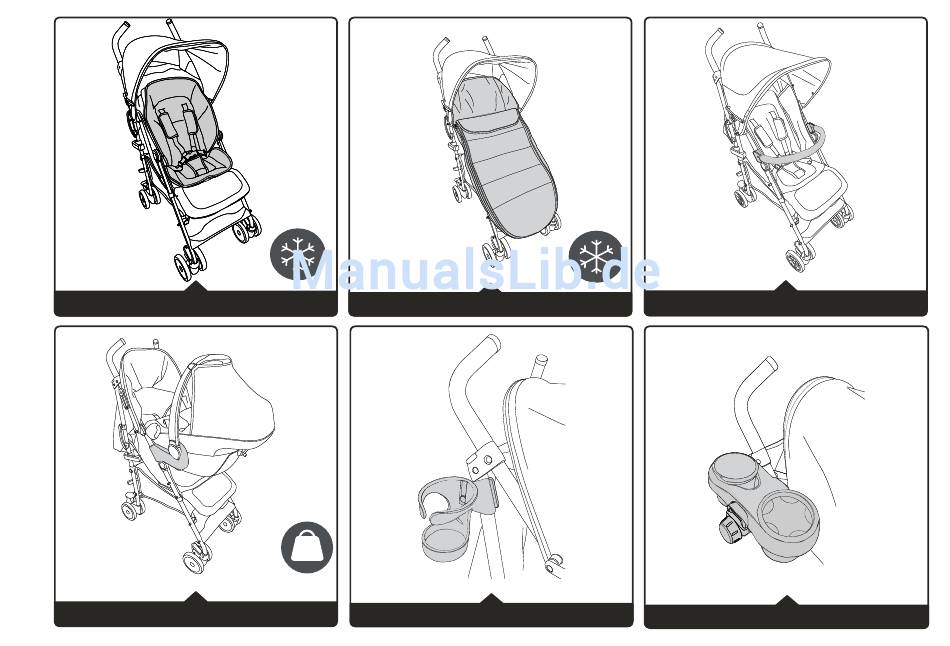 ManualsLib.de