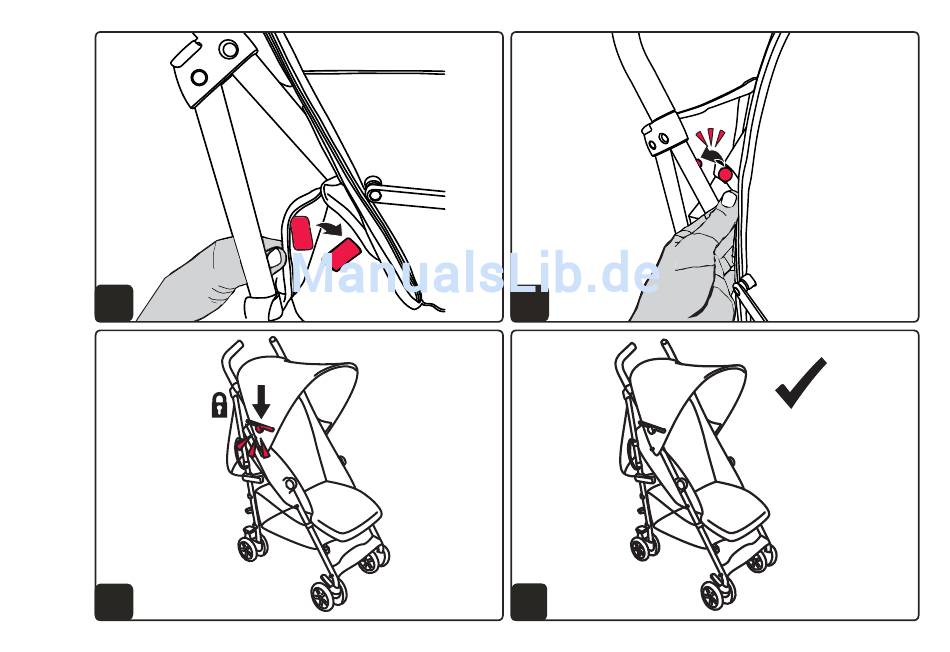 ManualsLib.de