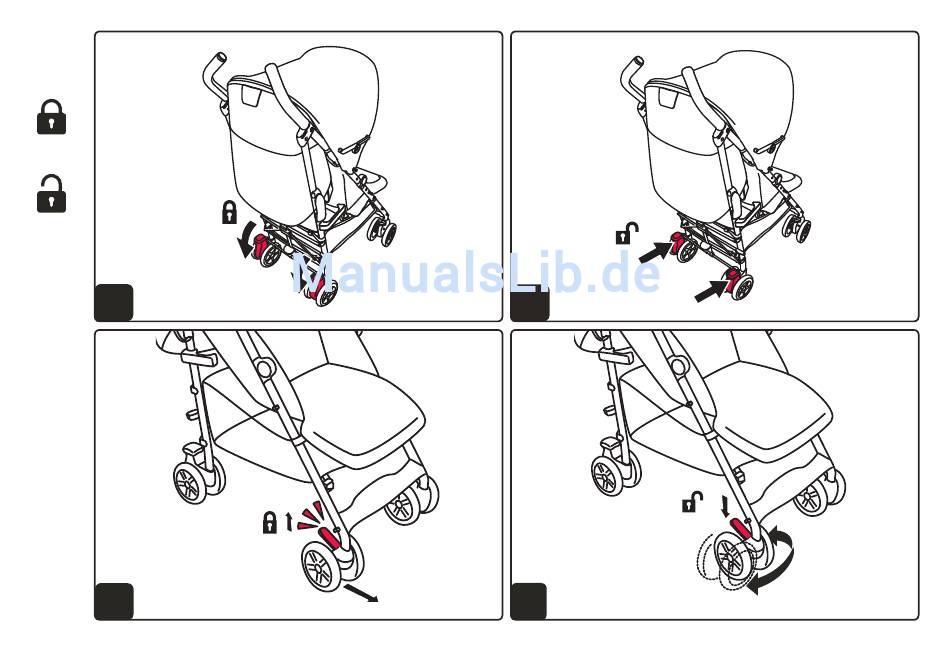 ManualsLib.de