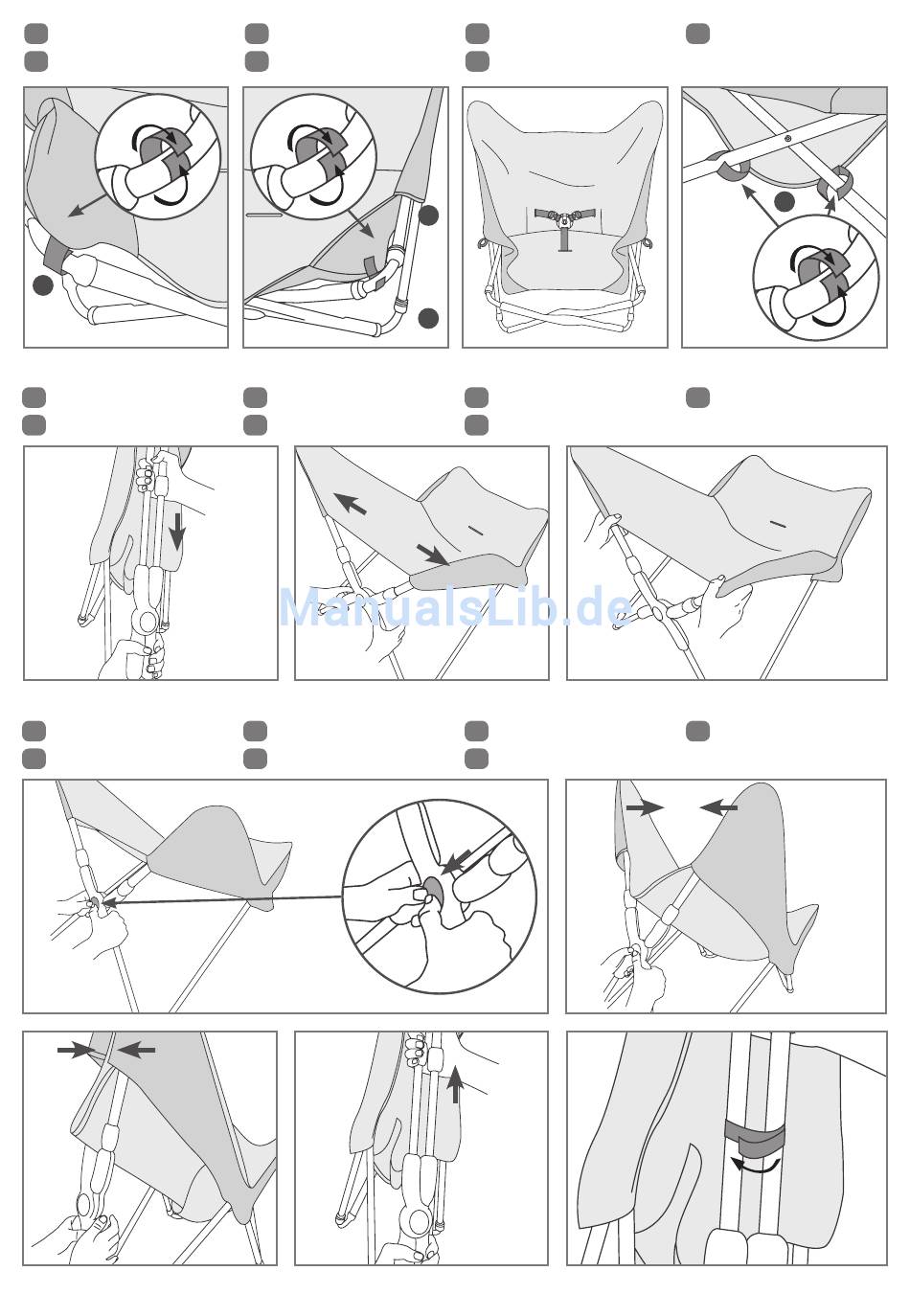 ManualsLib.de