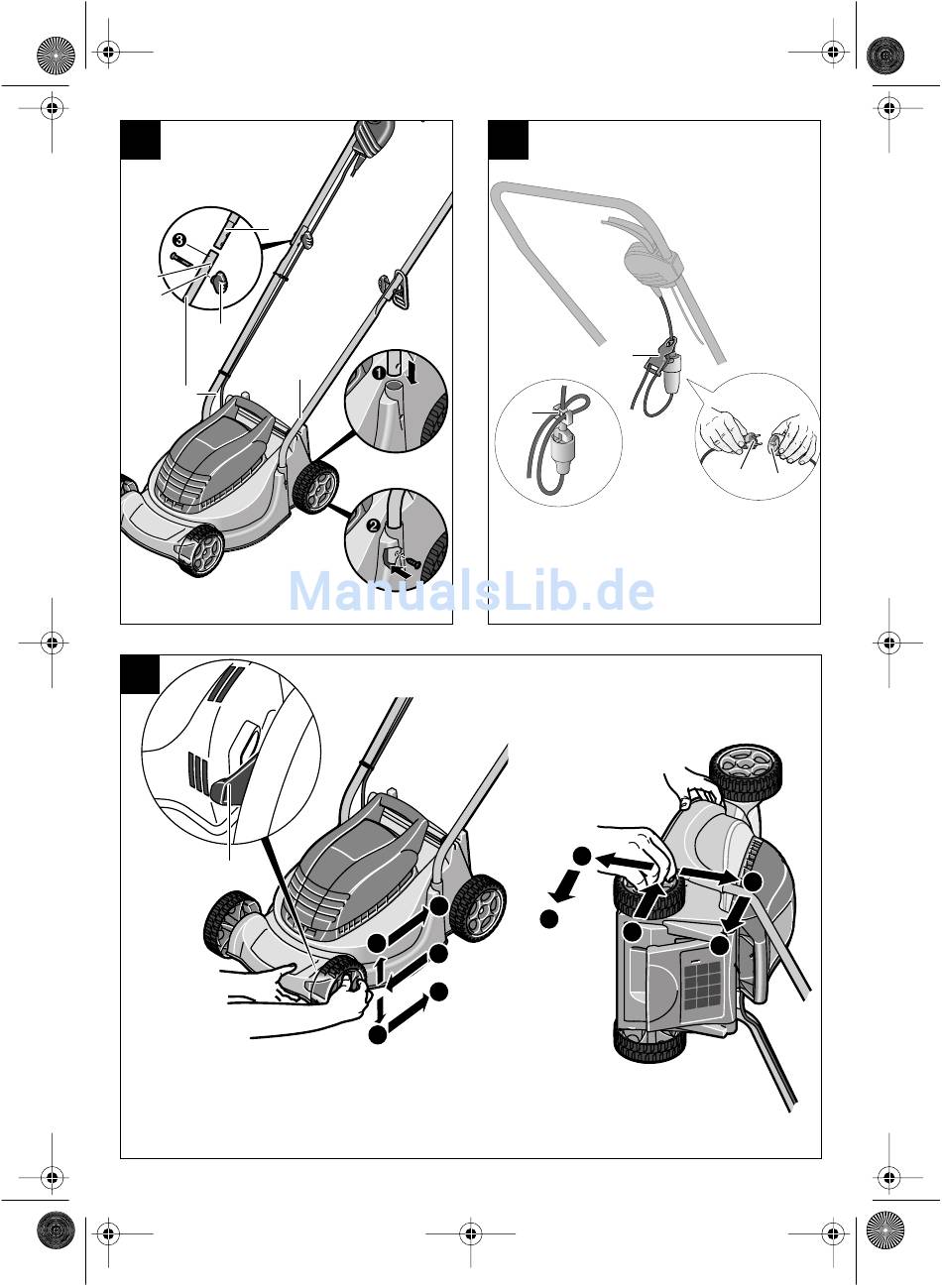 3

1

2

ManualsLib.de