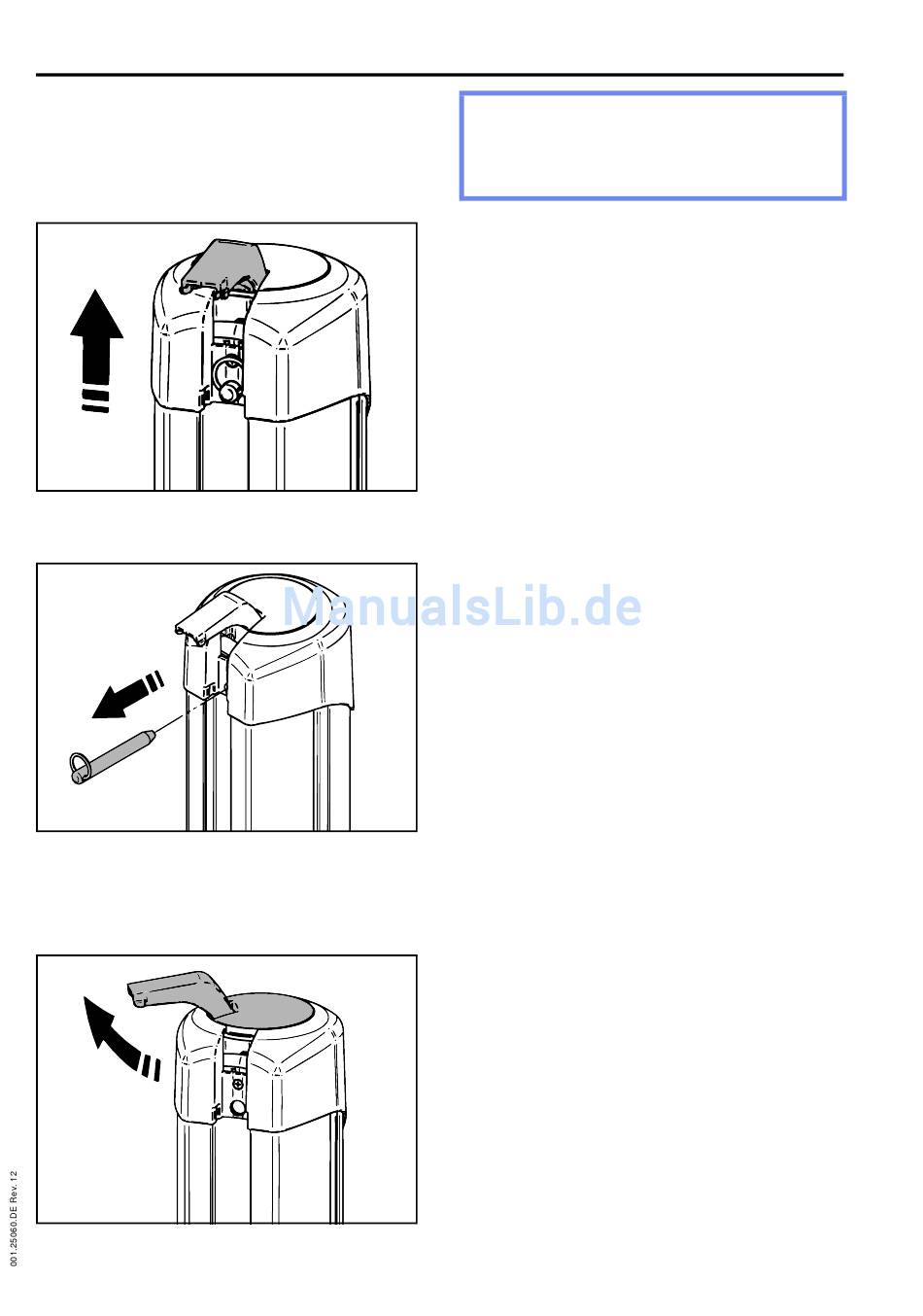 ManualsLib.de

001.25060.DE Rev. 12