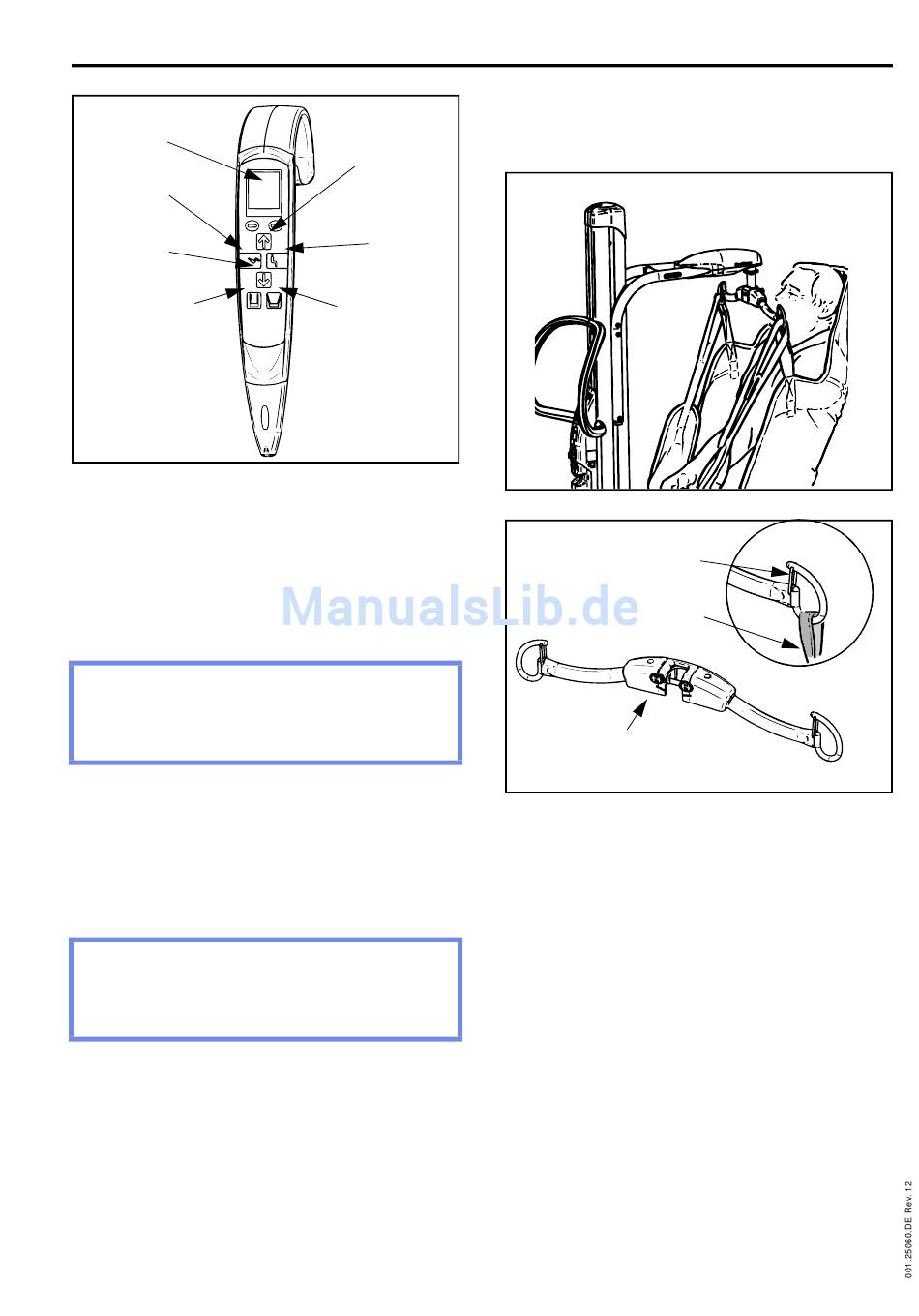 ManualsLib.de

001.25060.DE Rev. 12