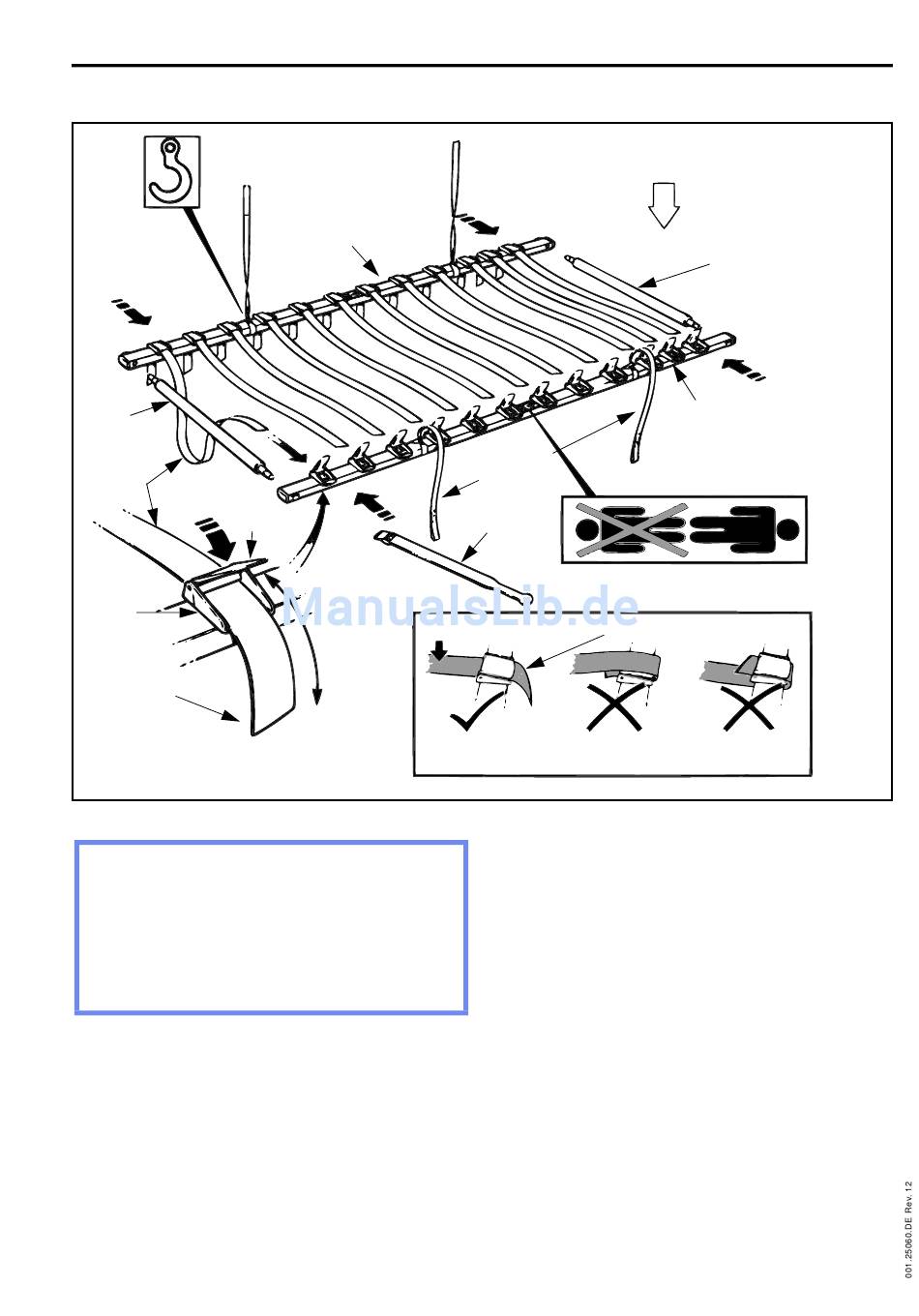 ManualsLib.de

001.25060.DE Rev. 12