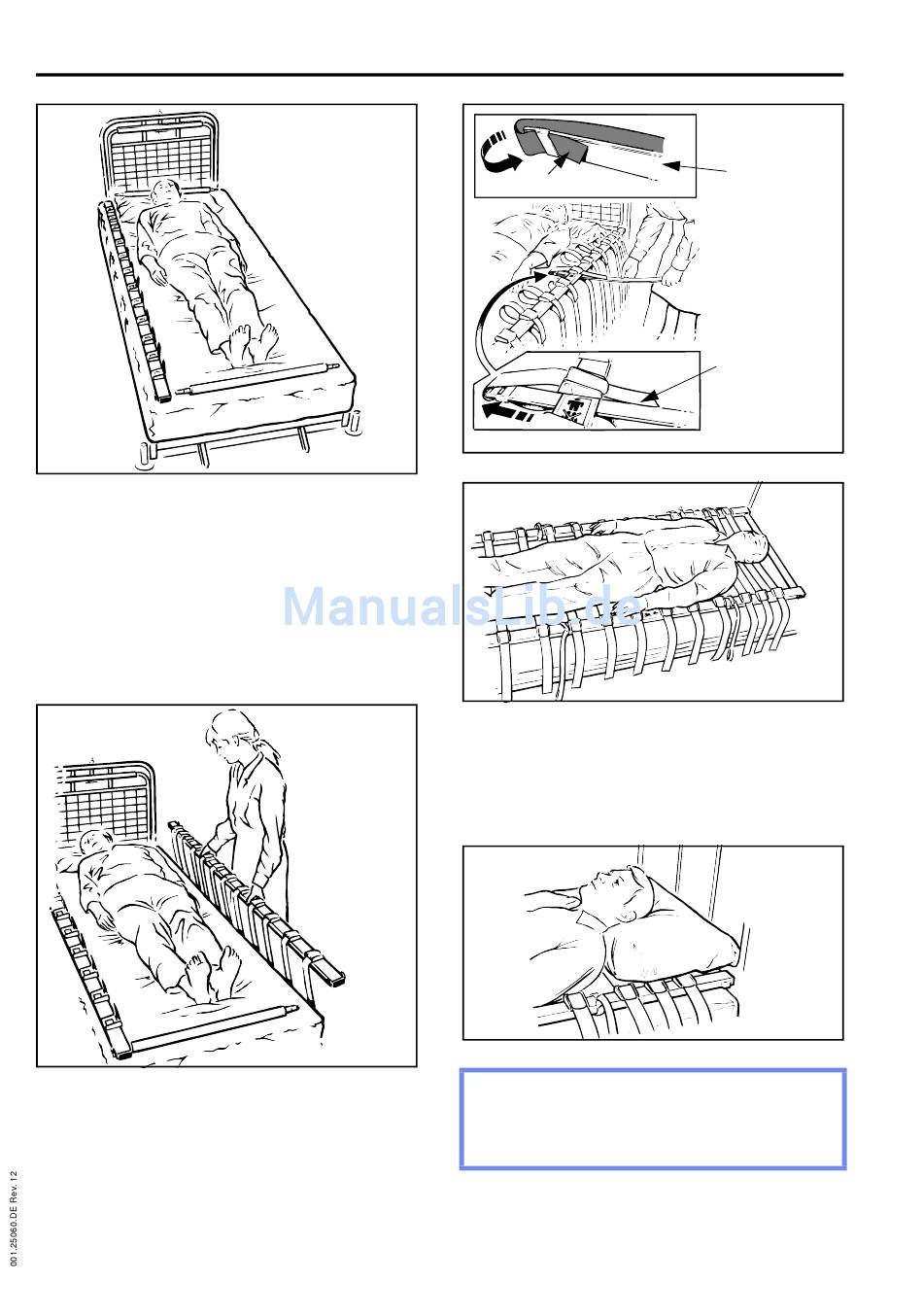 ManualsLib.de

001.25060.DE Rev. 12