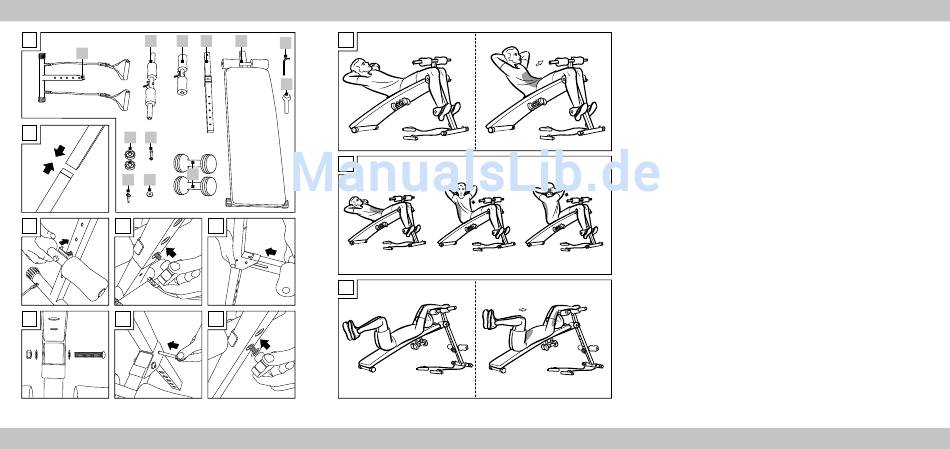 ManualsLib.de