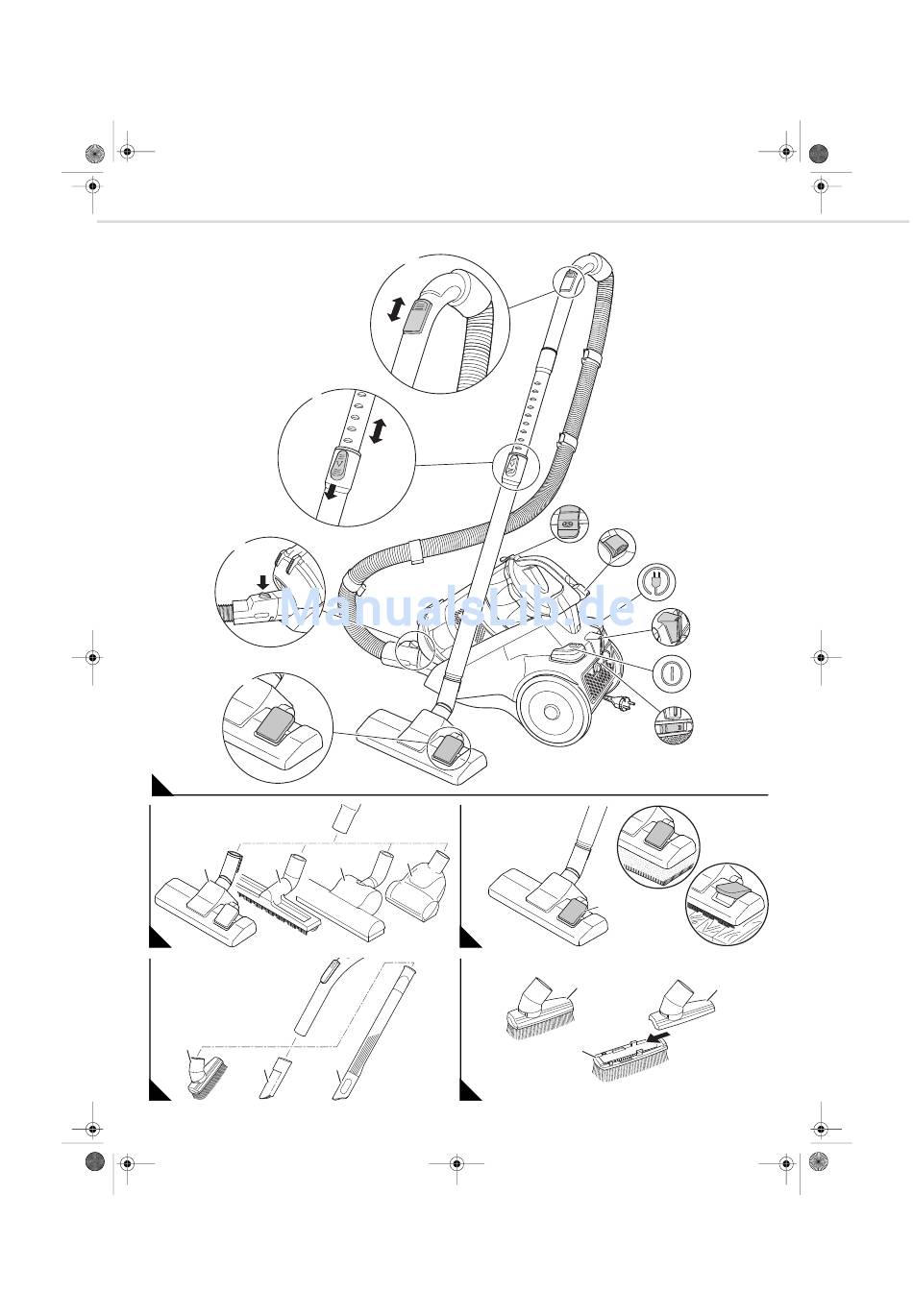 ManualsLib.de