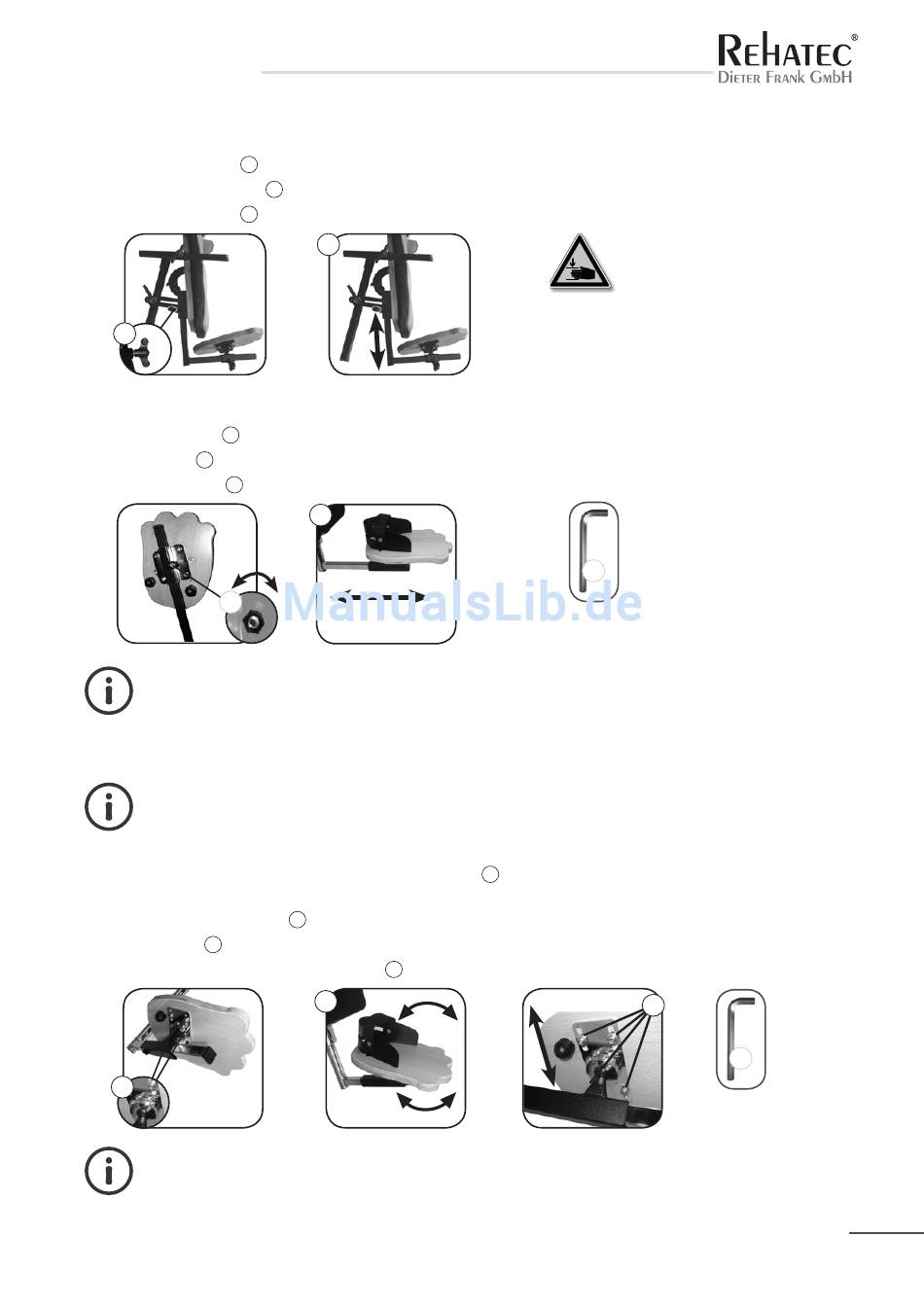 REHATEC®
DIETER FRANK GMBH

ManualsLib.de