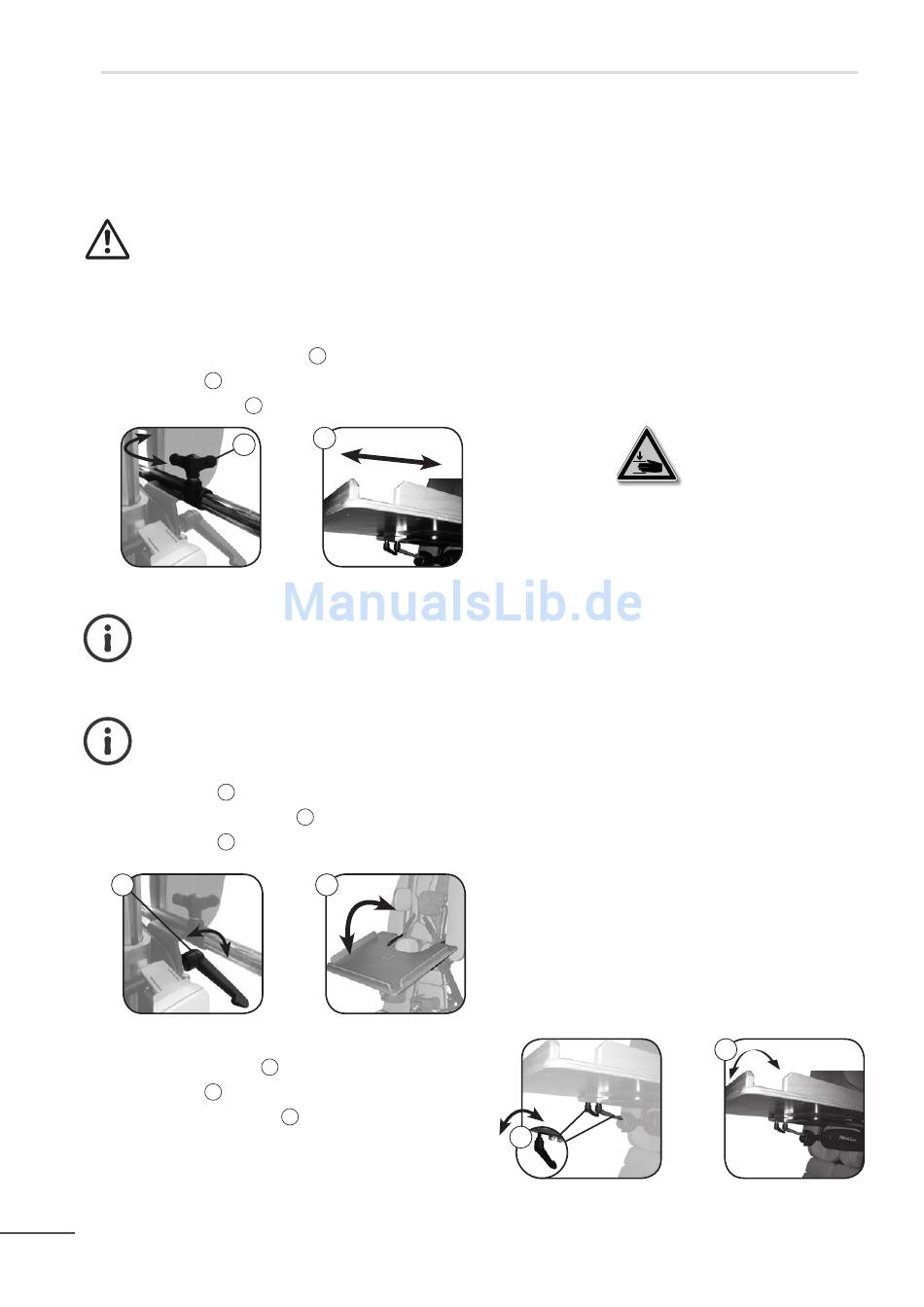 ManualsLib.de