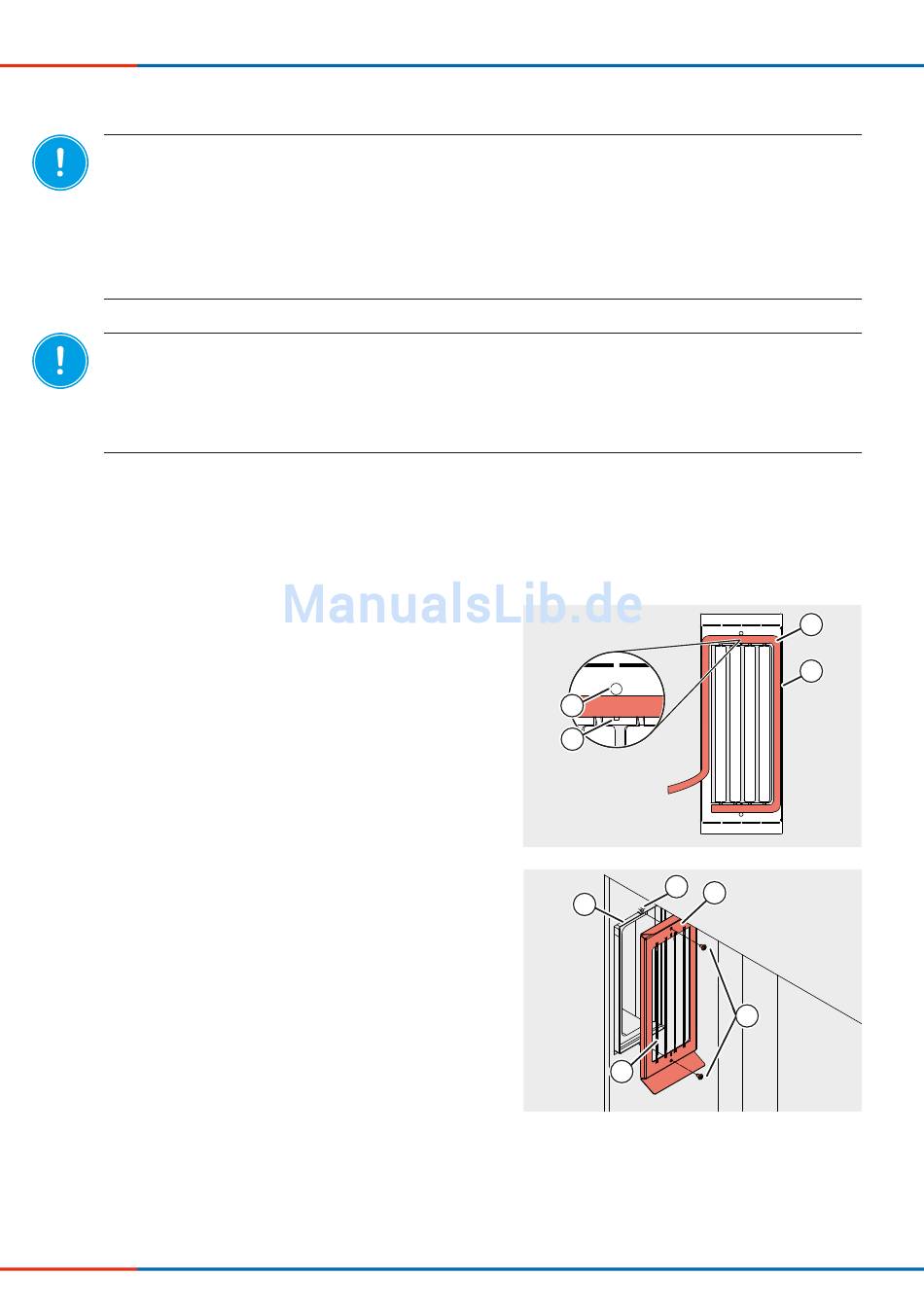 ManualsLib.de