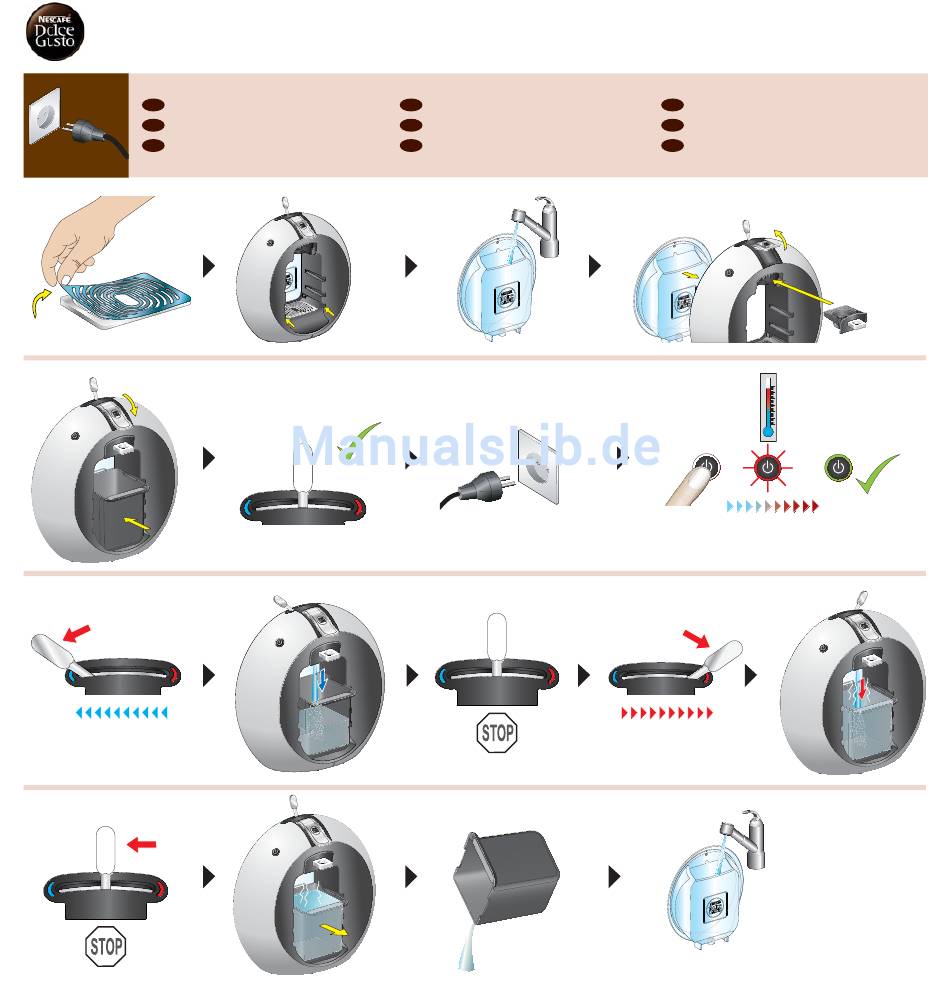 NESCAFÉ Dolce Gusto

ManualsLib.de

STOP

STOP