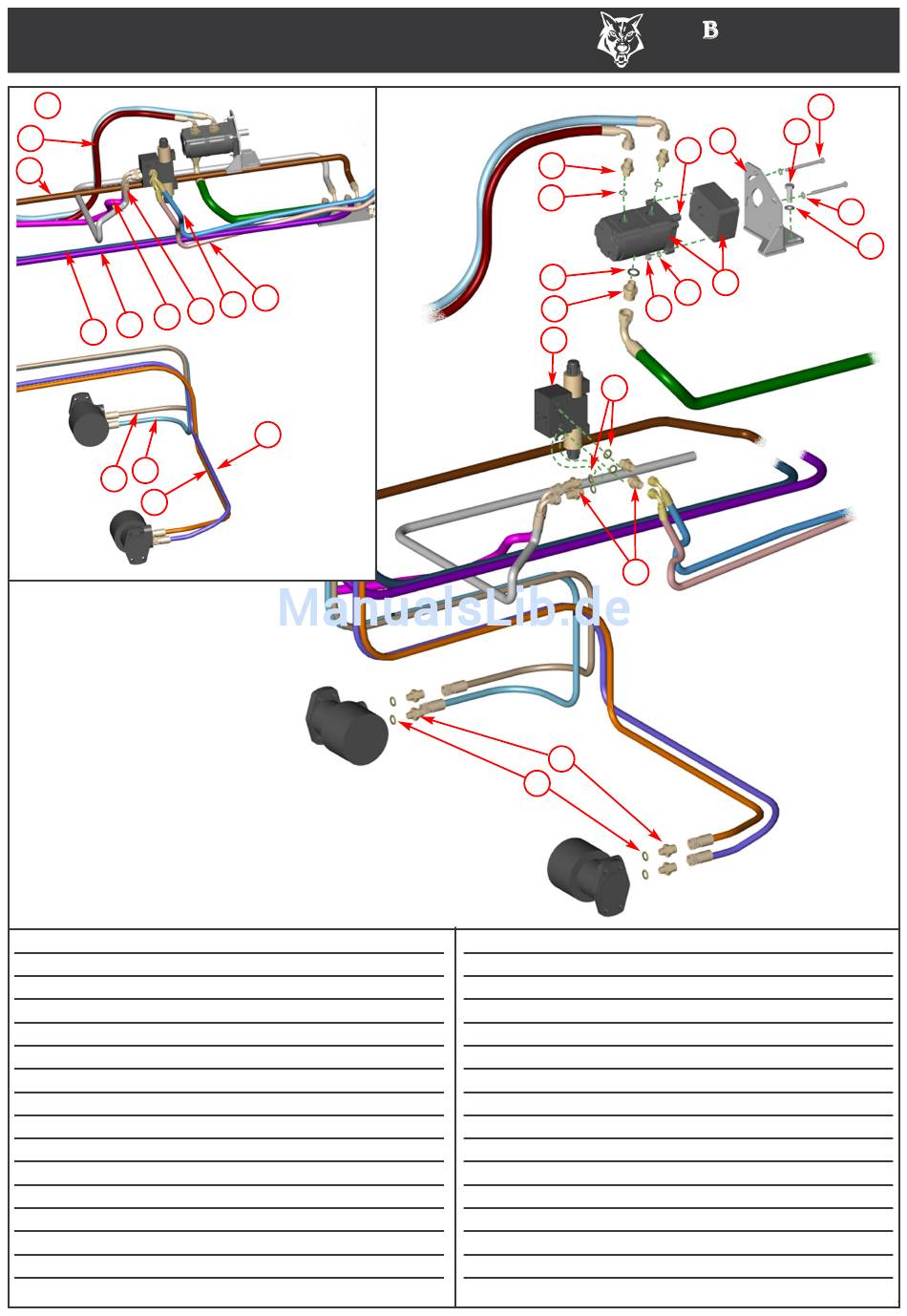 B

ManualsLib.de