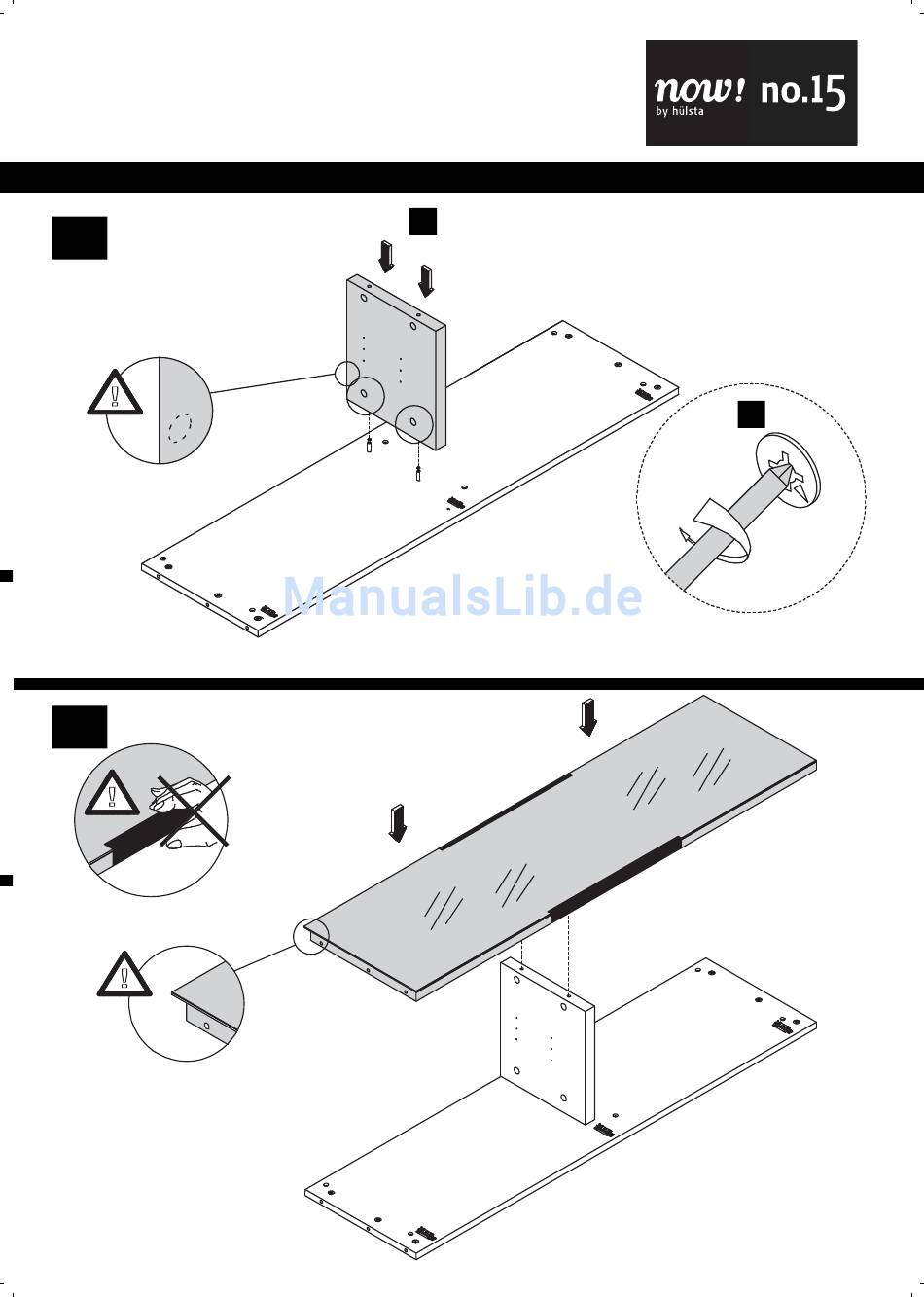 now! by hülsta no.15

ManualsLib.de