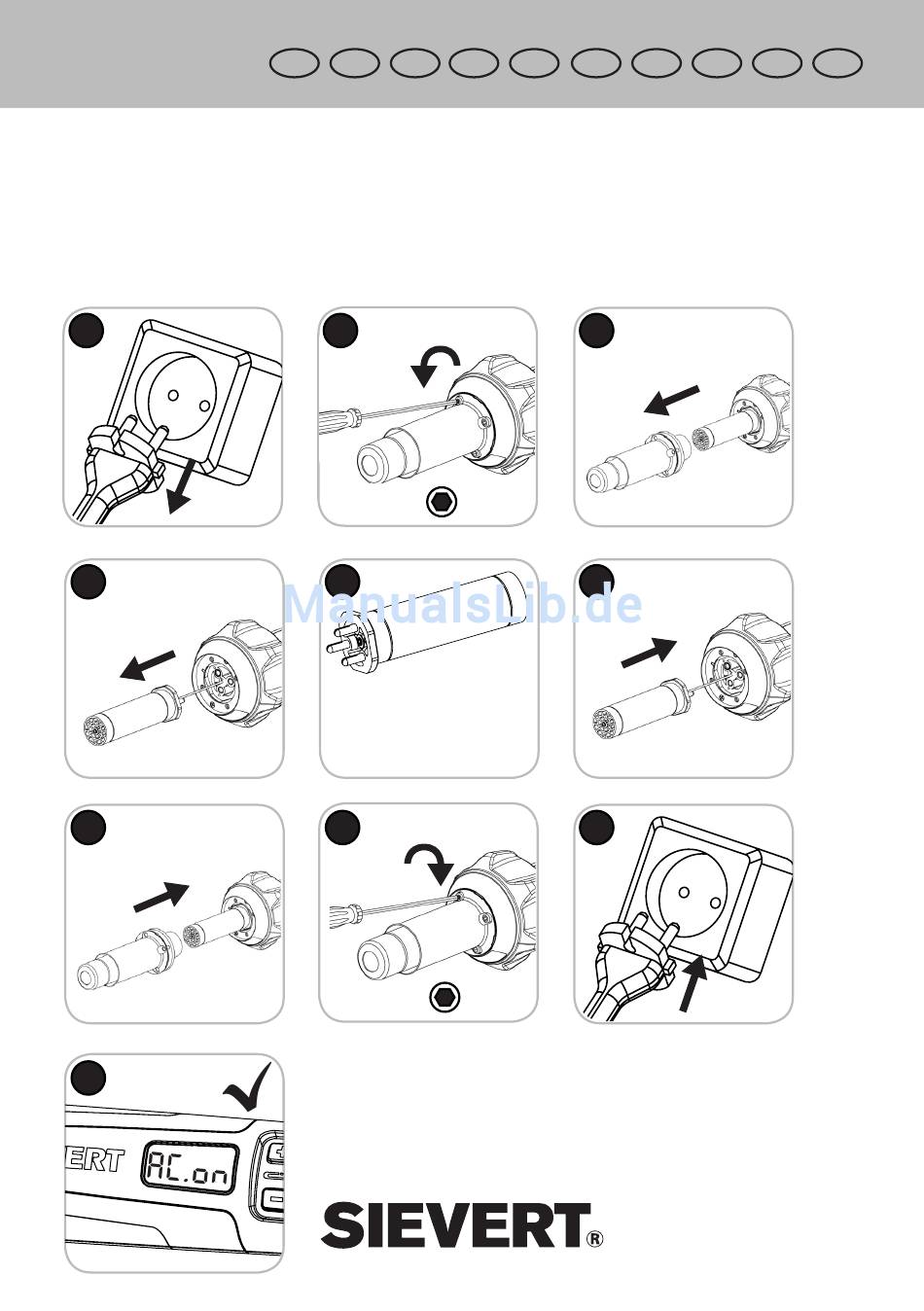 ManualsLib.de

ERT AC.on

SIEVERT®