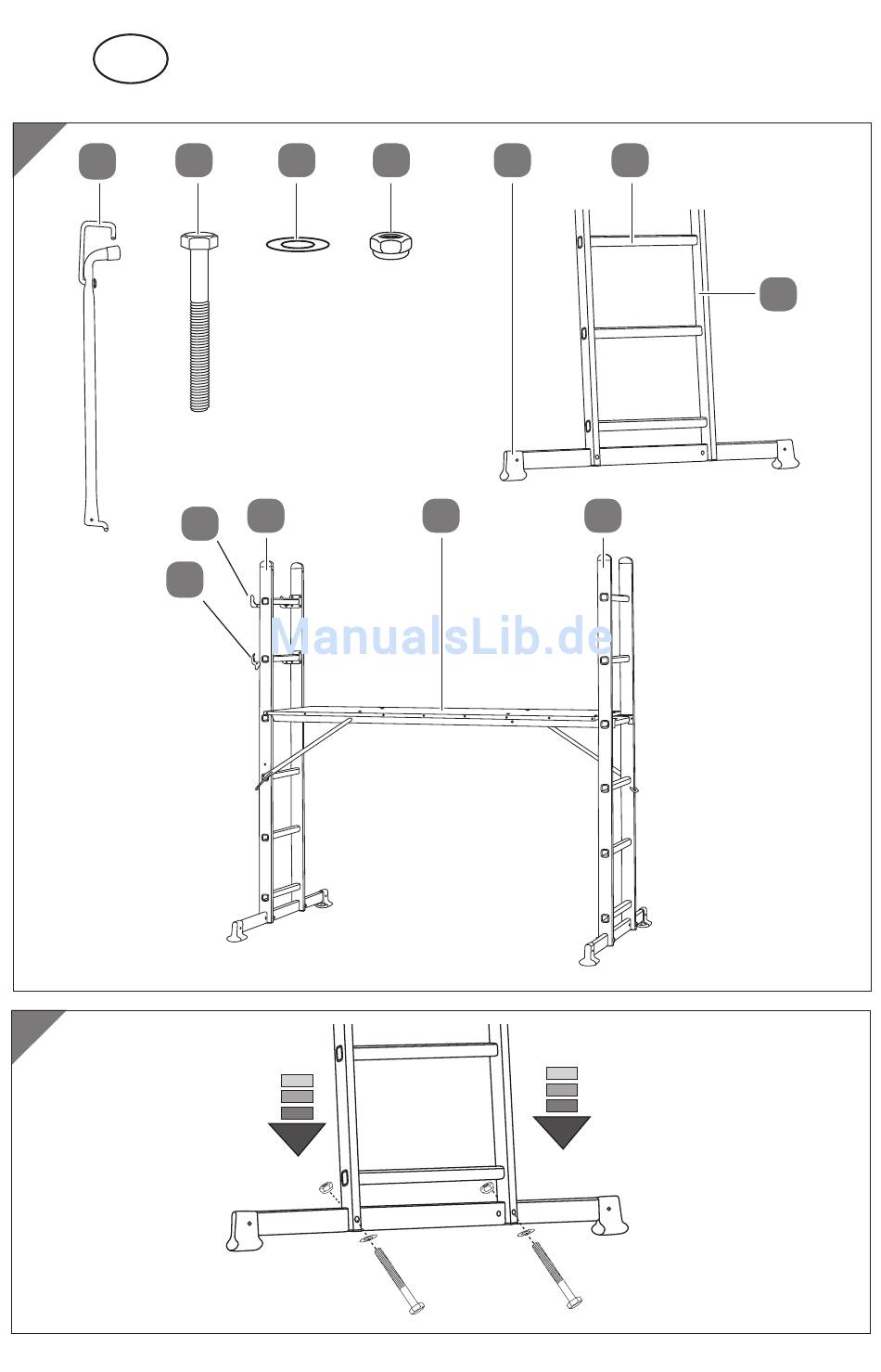 ManualsLib.de