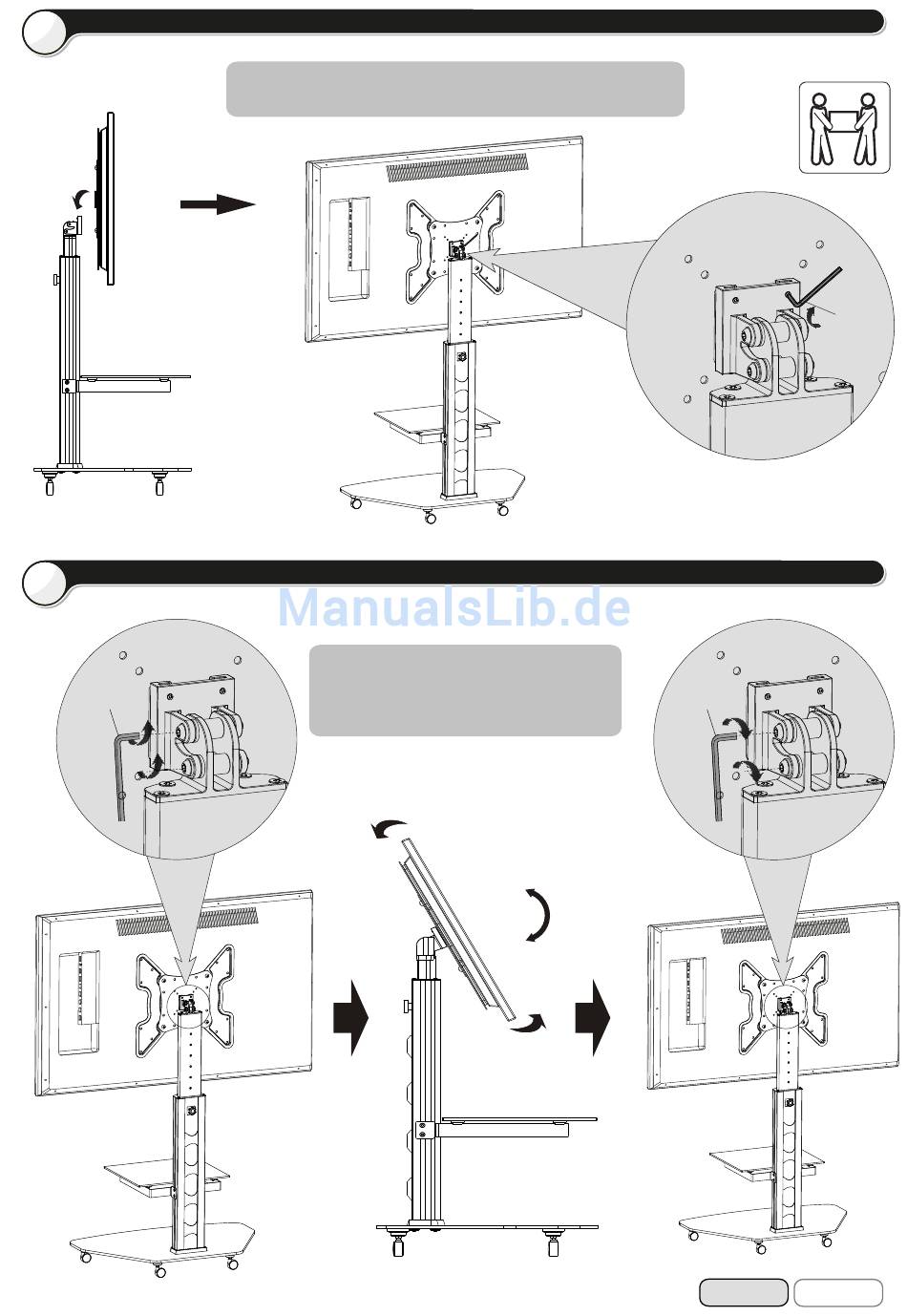 ManualsLib.de