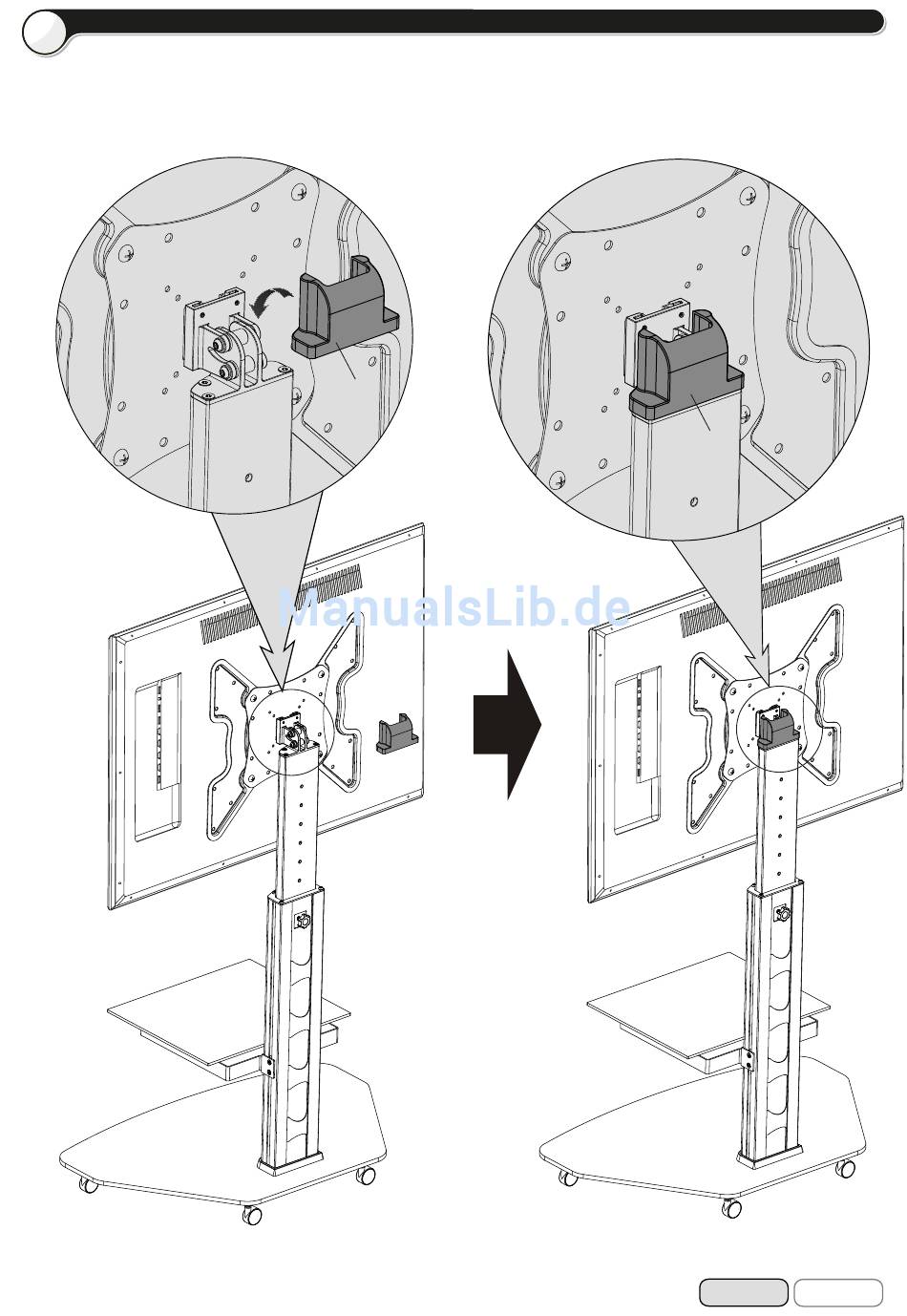 ManualsLib.de