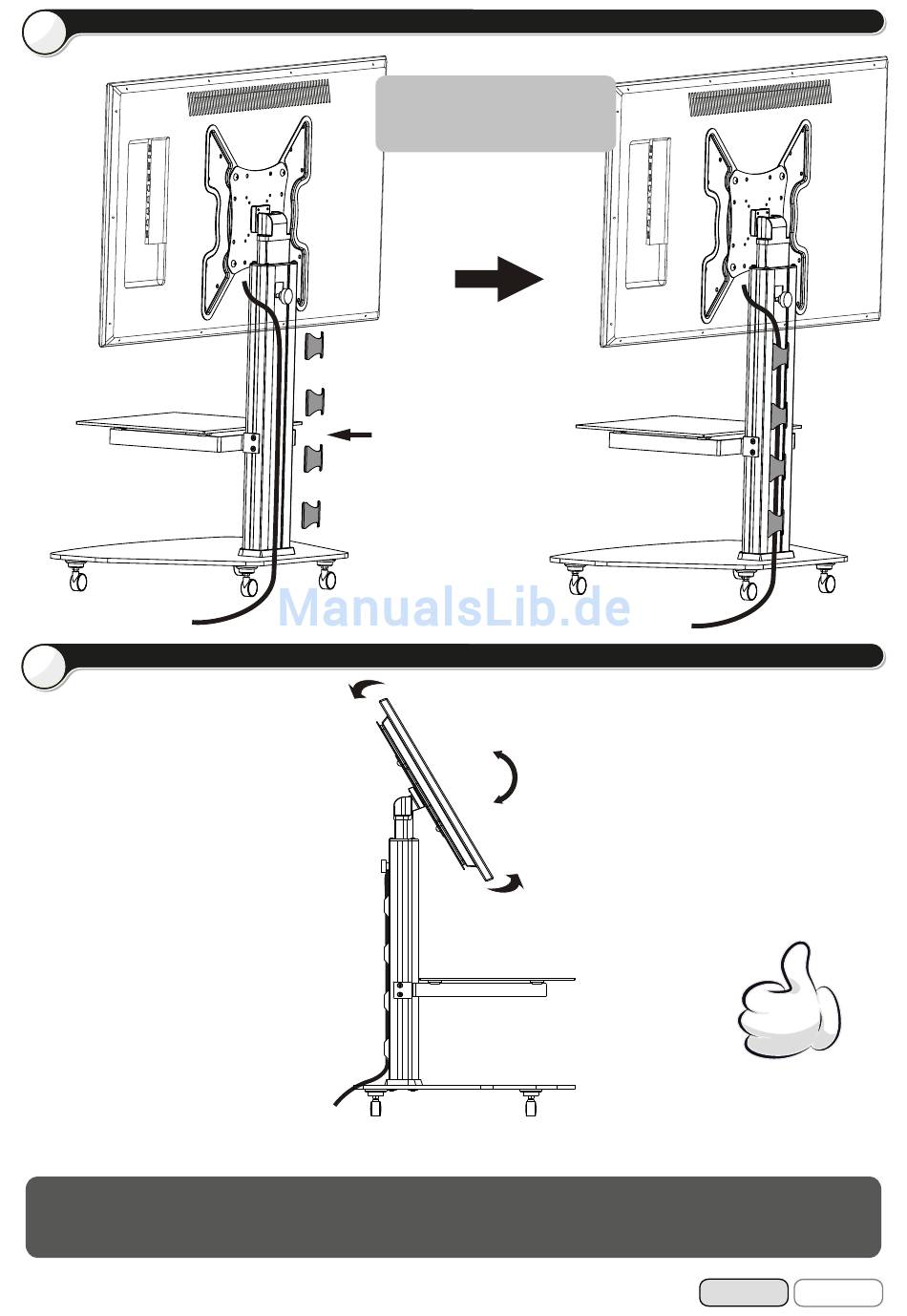 ManualsLib.de