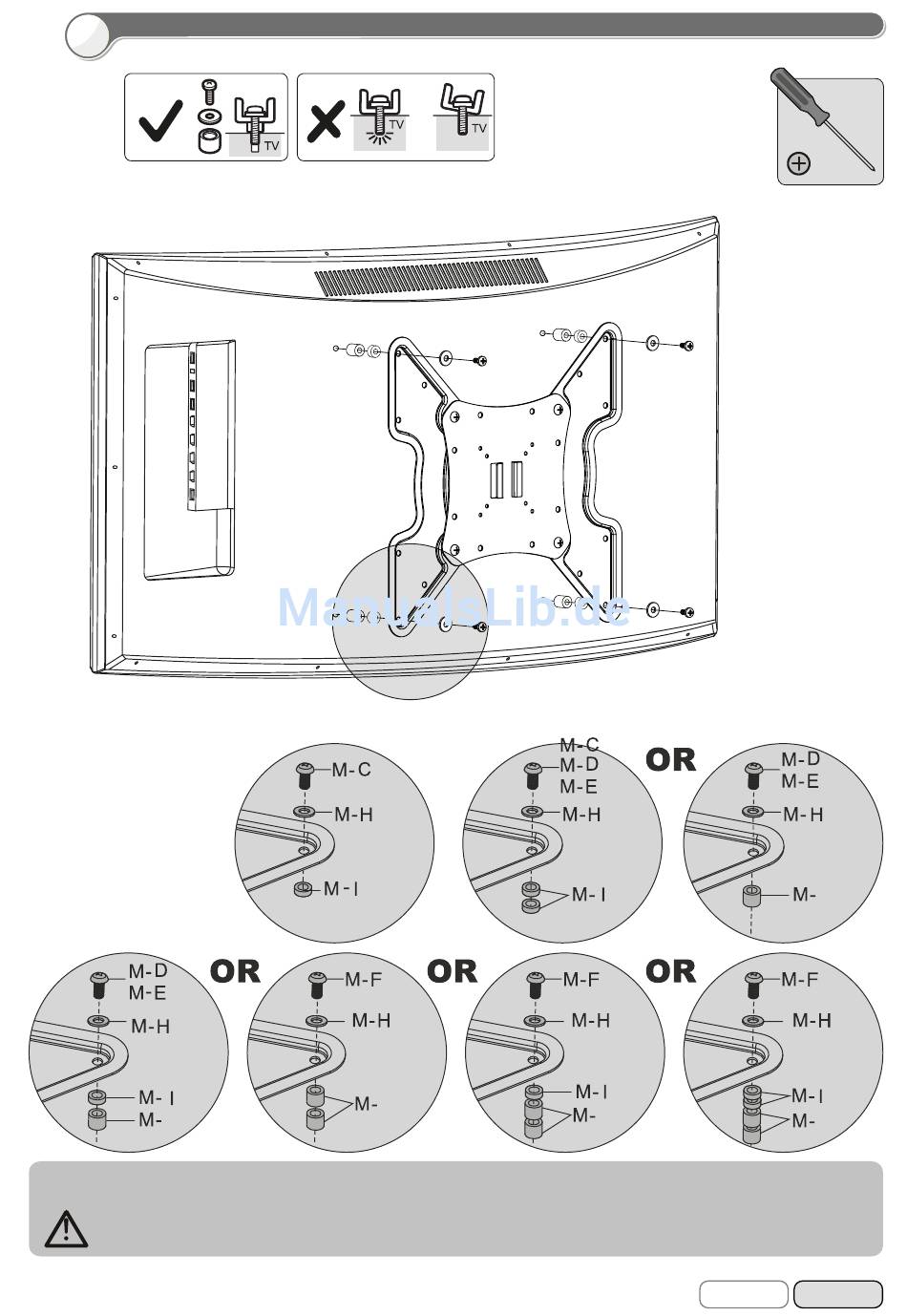 TV

TV

TV

ManualsLib.de

M-C
M-H
M-I

M-C
M-D
M-E
M-H
M-I

OR

M-D
M-E
M-H
M-

M-D
M-E
M-H
M-I
M-

OR

M-F
M-H
M-

OR

M-F
M-H
M-I
M-

OR

M-F
M-H
M-I
M-