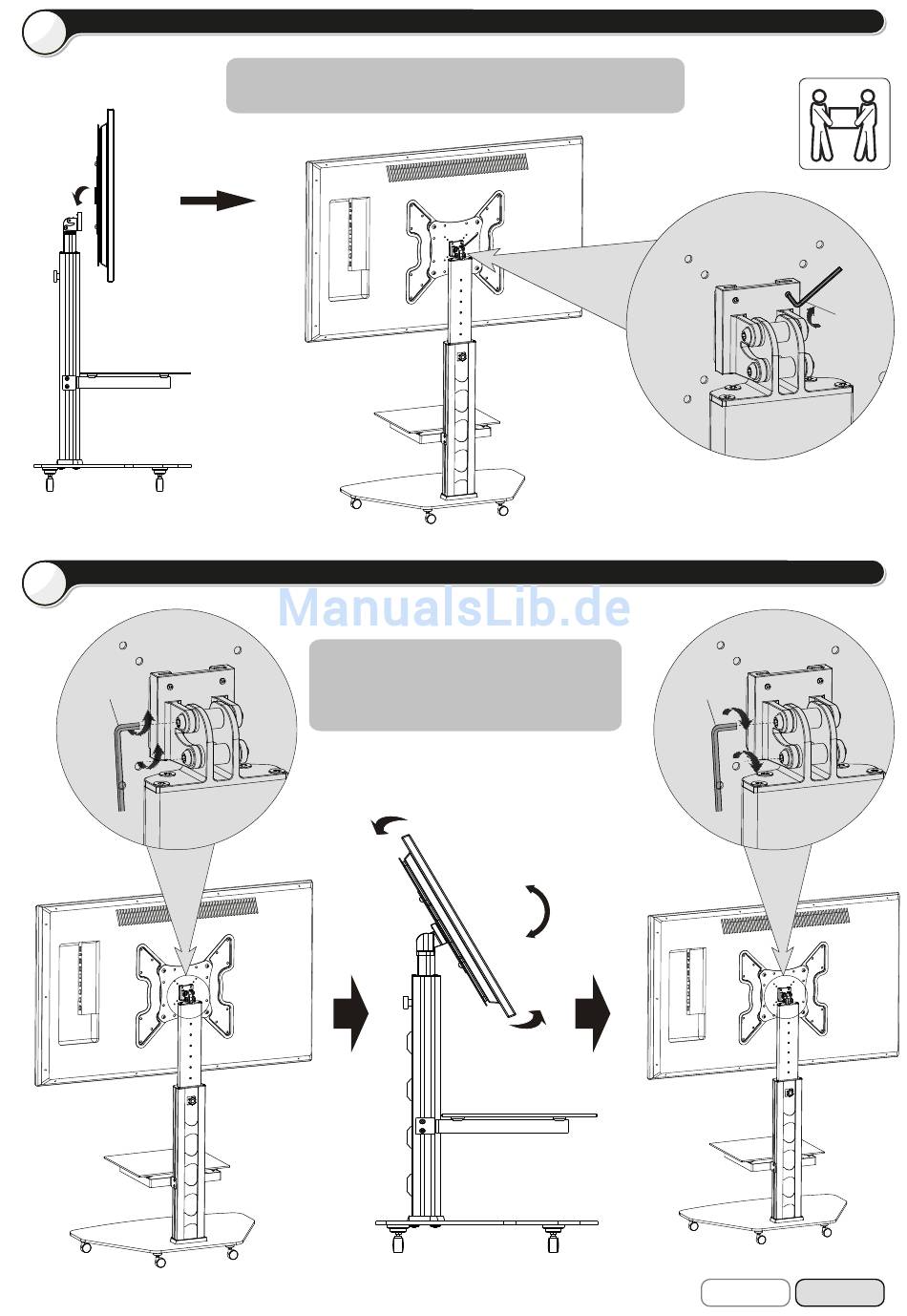 ManualsLib.de