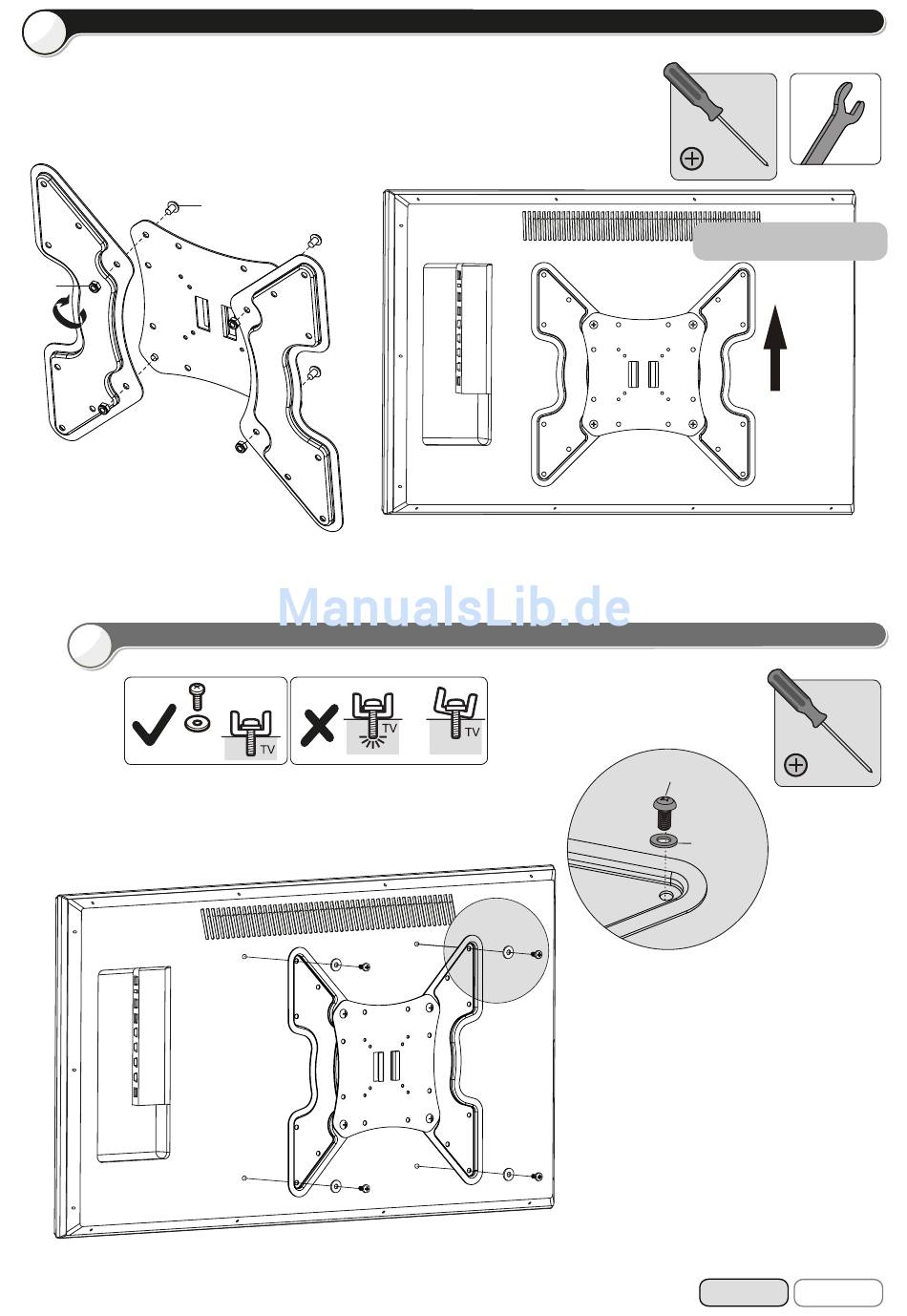 ManualsLib.de

TV

TV

TV