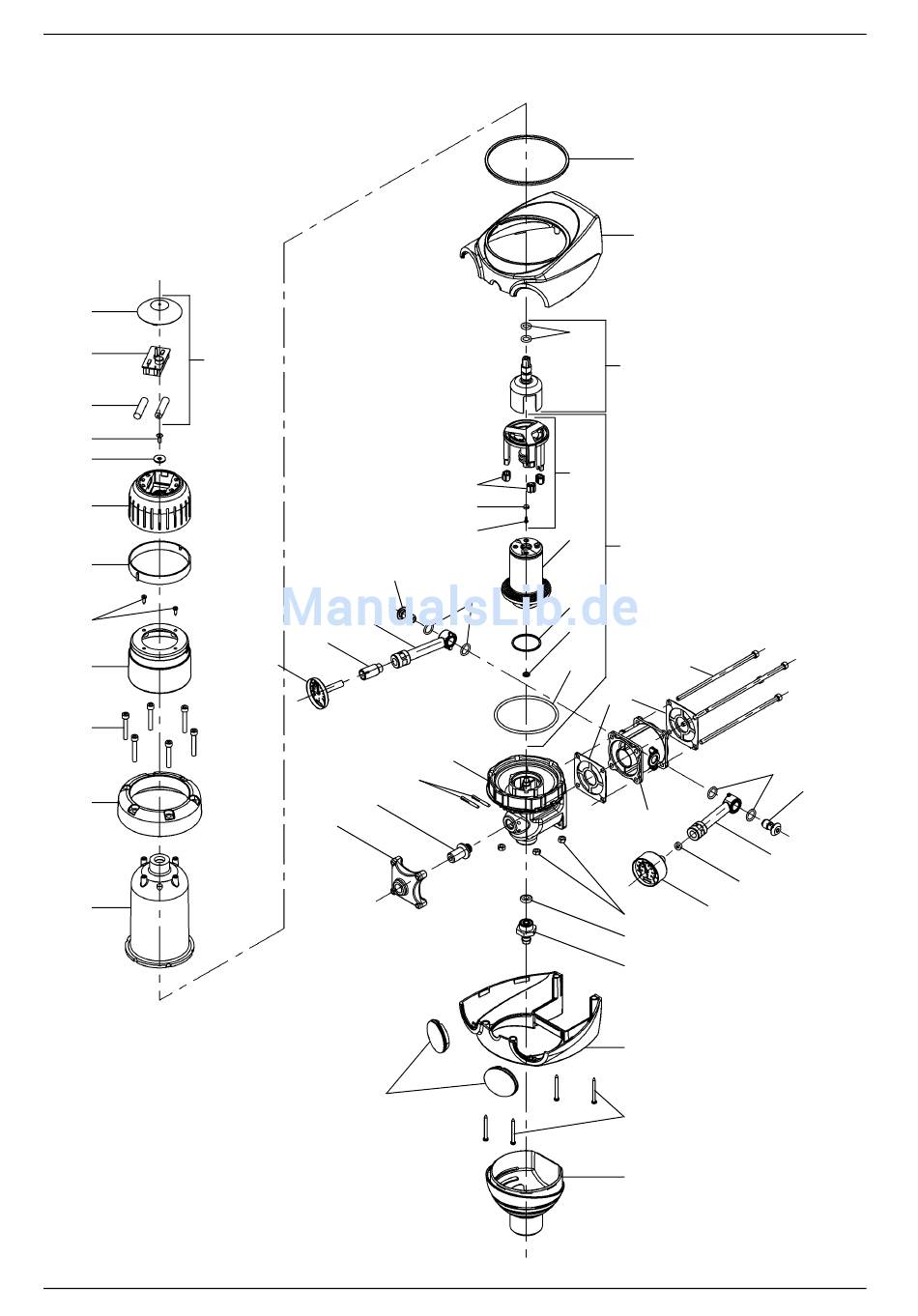 ManualsLib.de