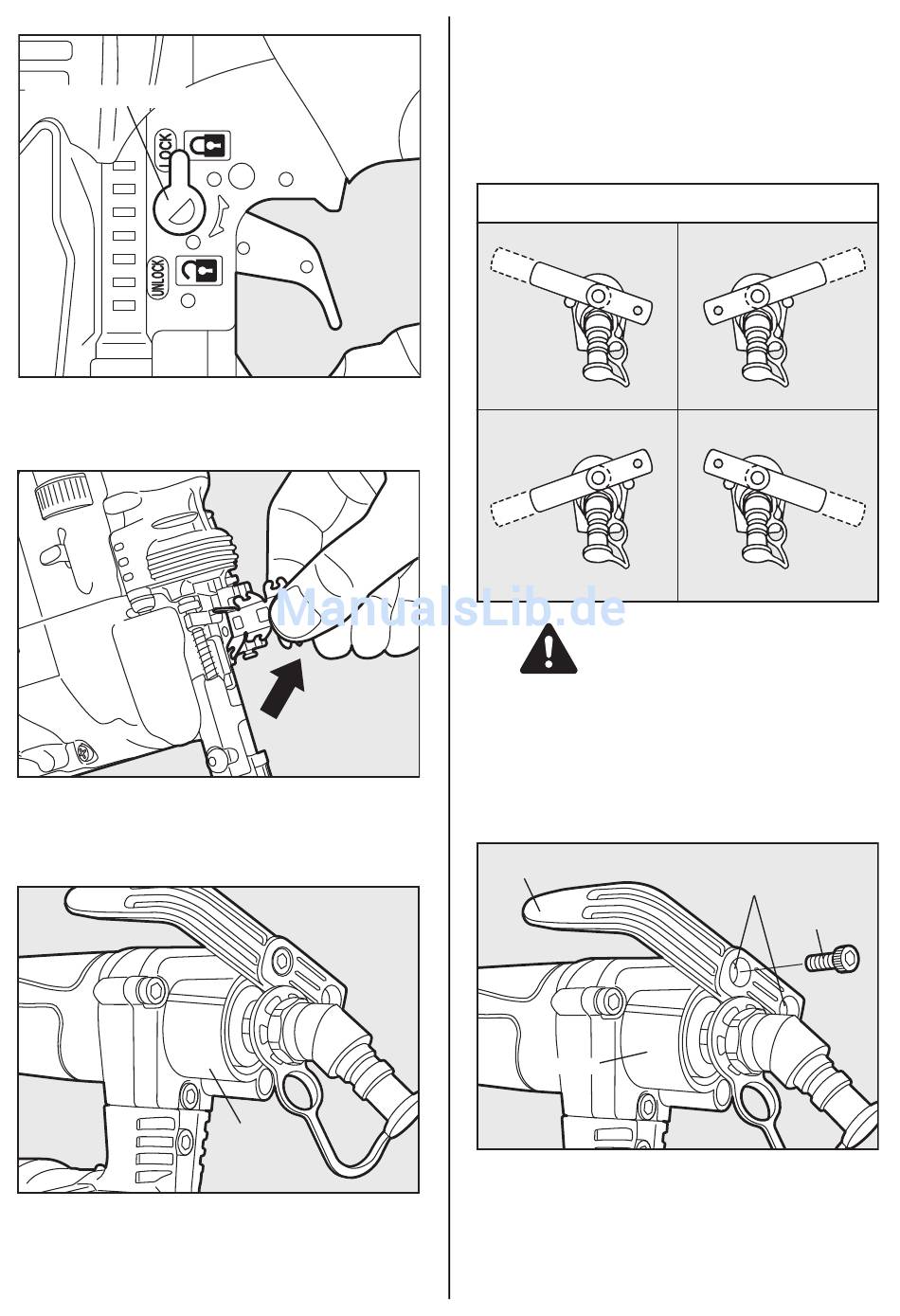 LOCK

UNLOCK

ManualsLib.de