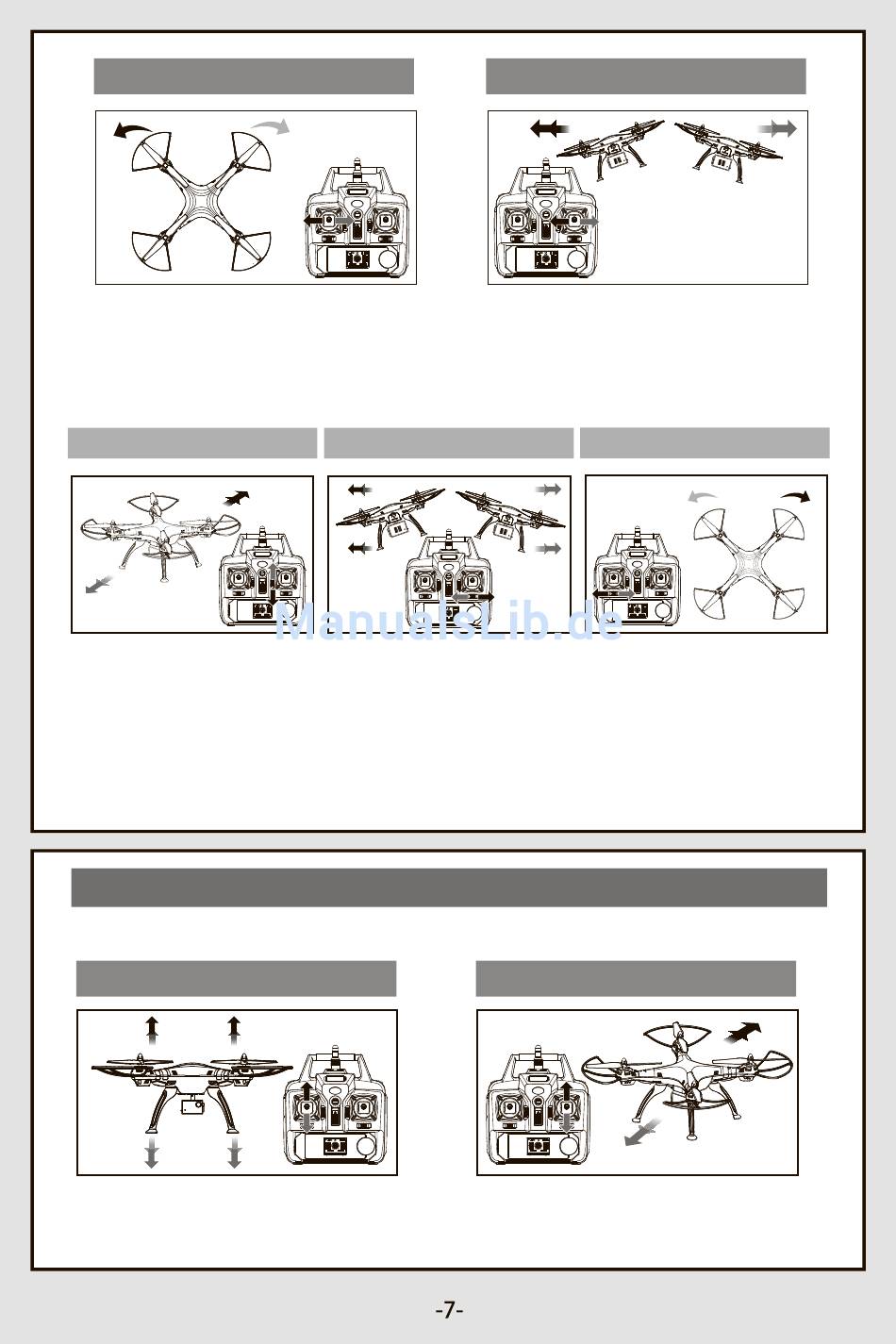 ManualsLib.de

-7-