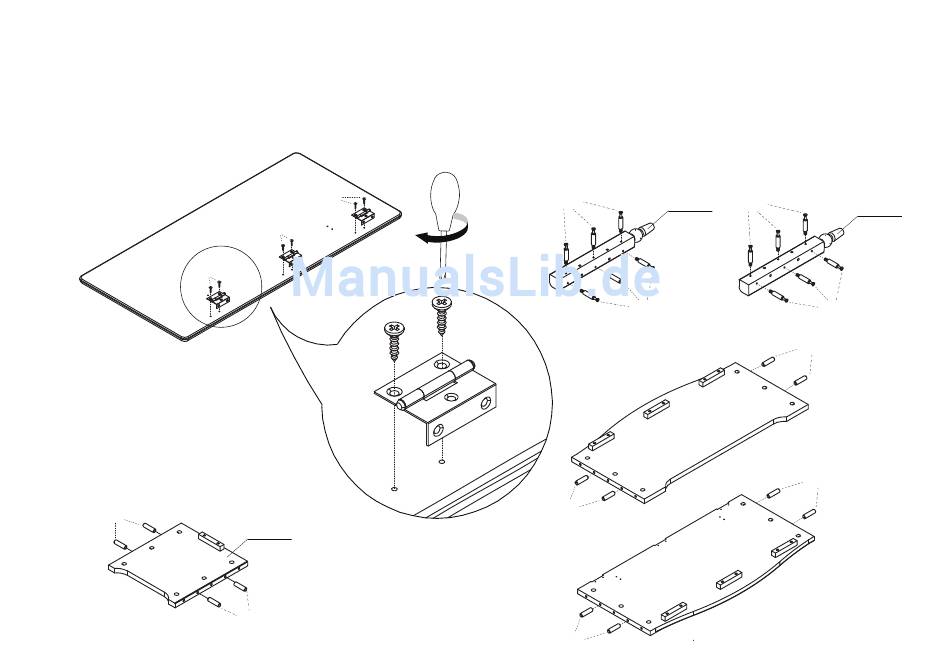 ManualsLib.de