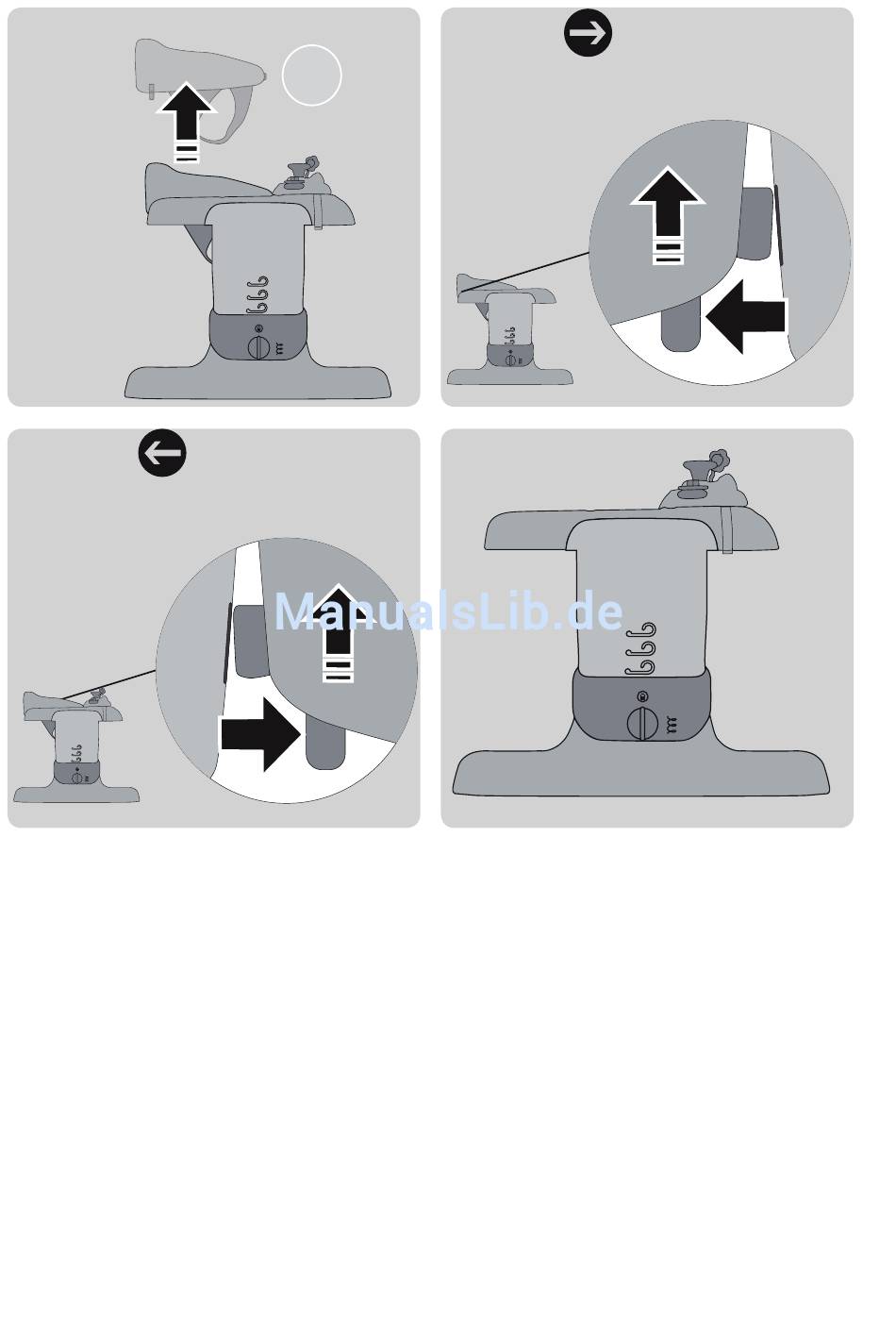 ManualsLib.de