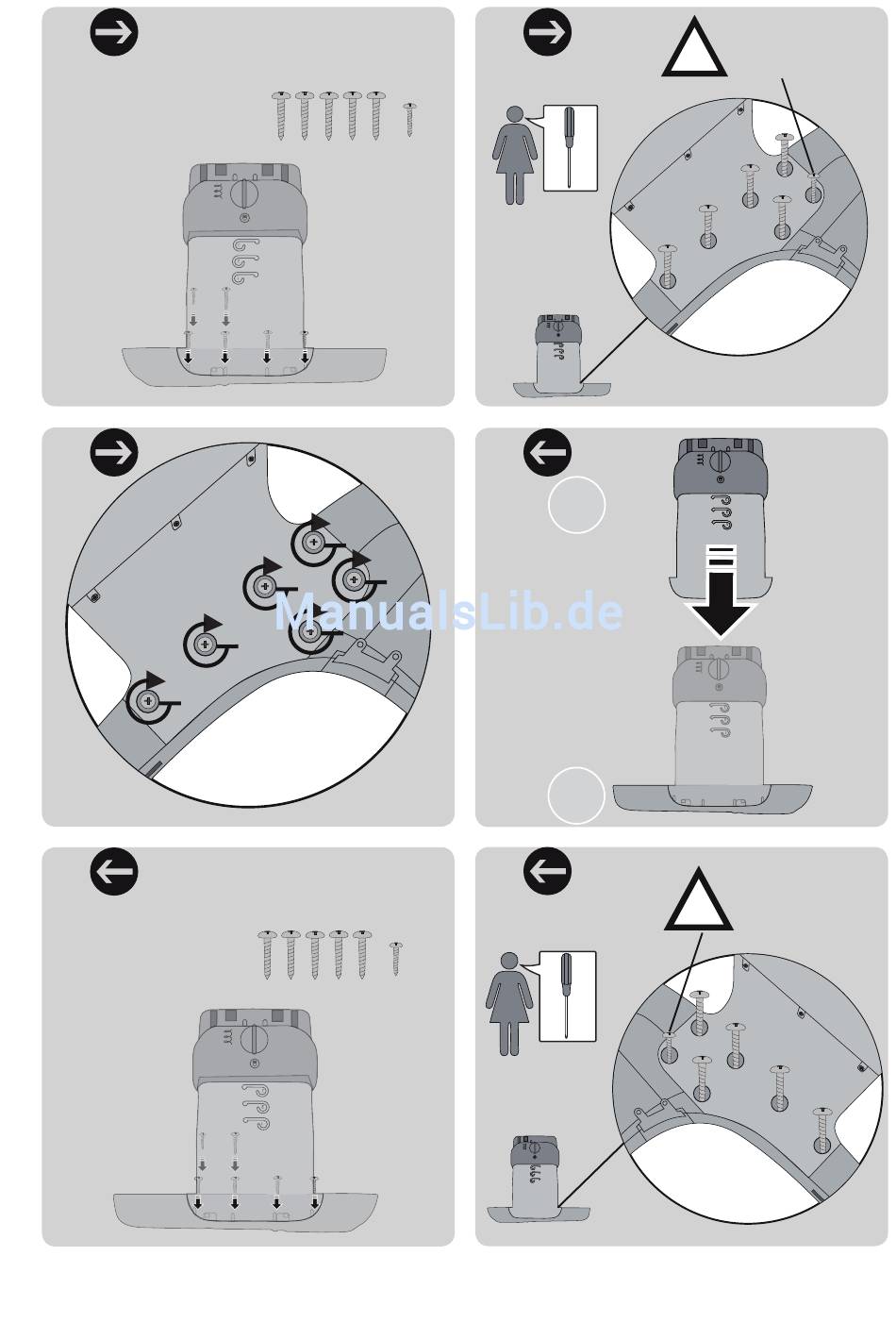 ManualsLib.de