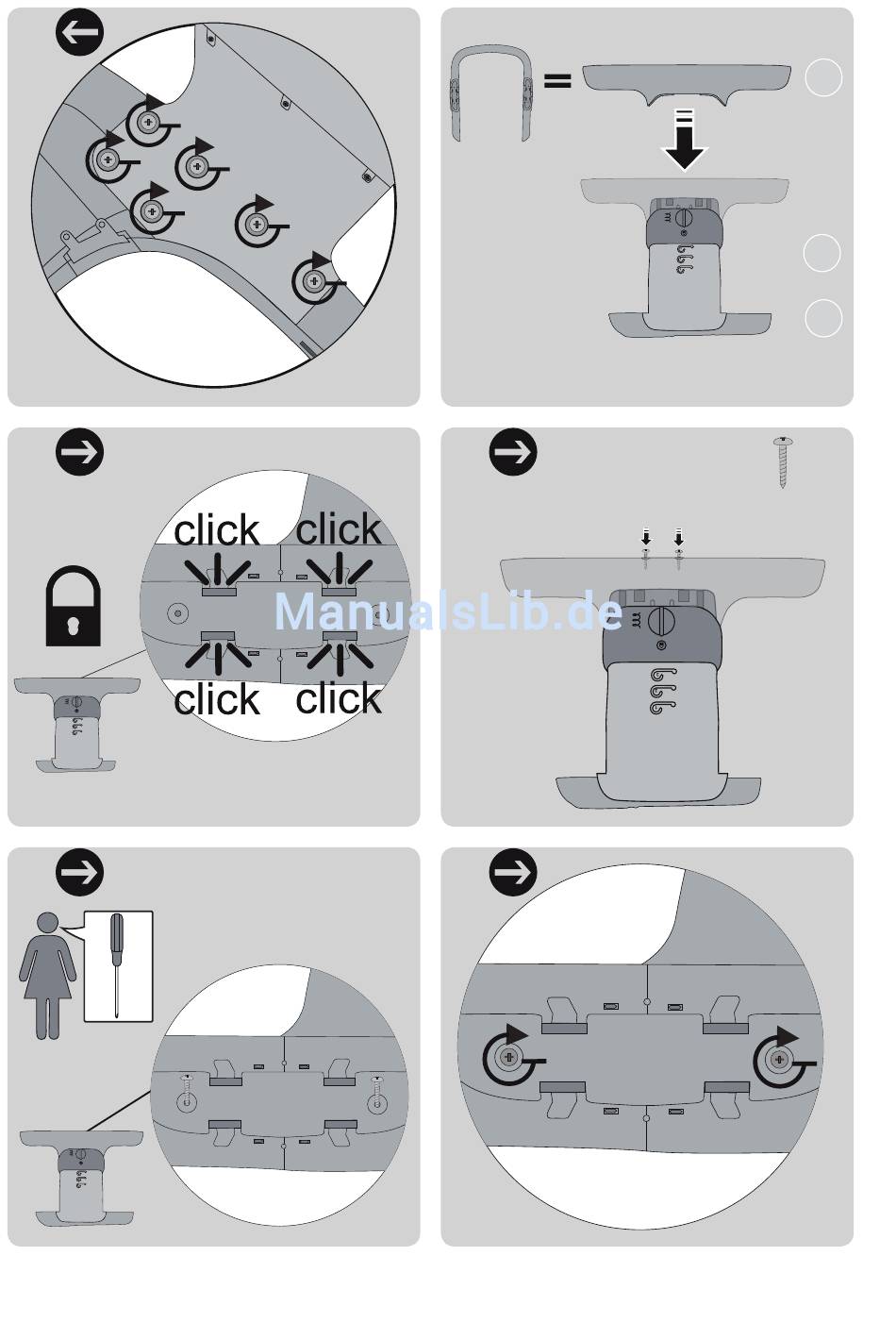 click click
ManualsLib.de
click click