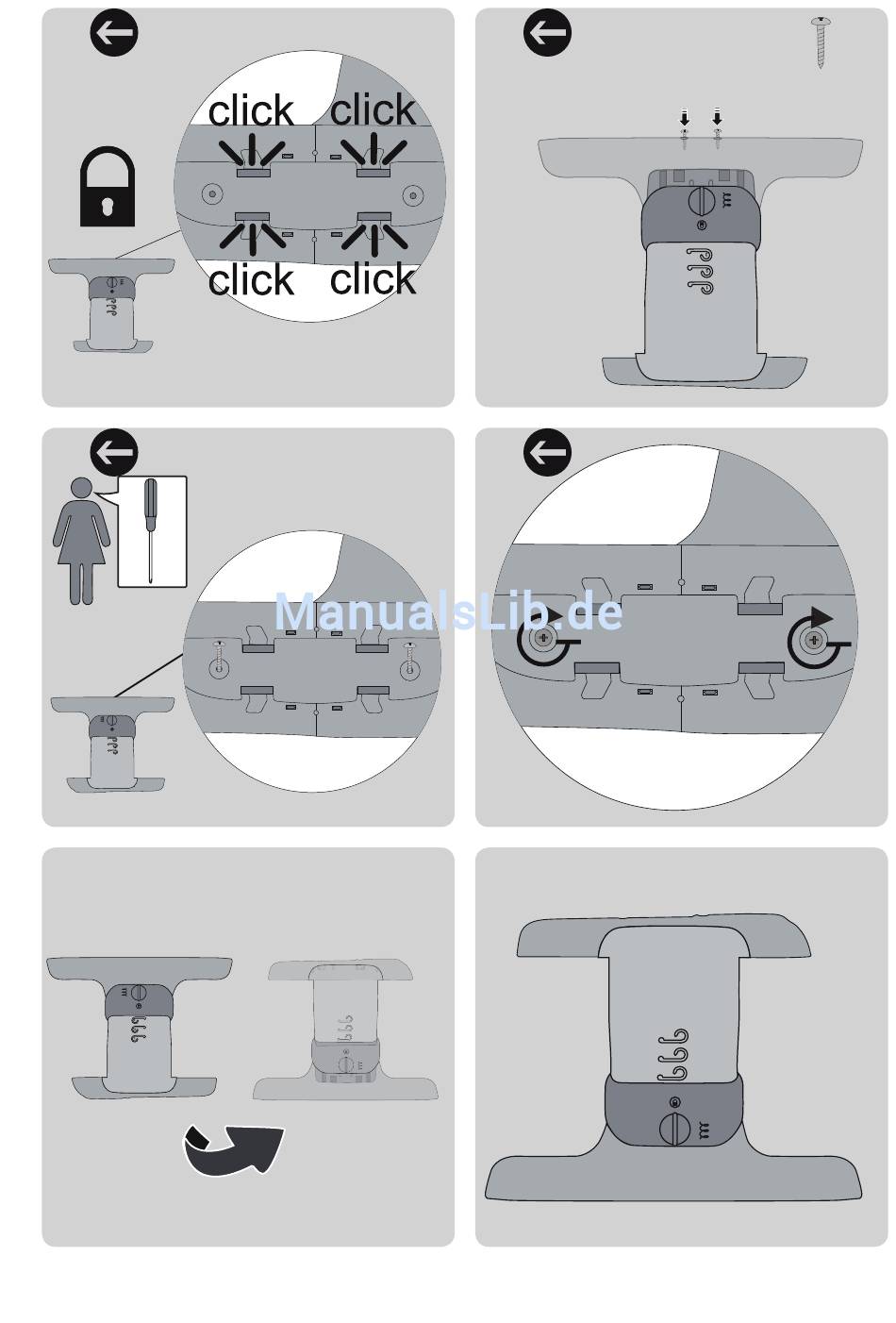 click click
click click

ManualsLib.de