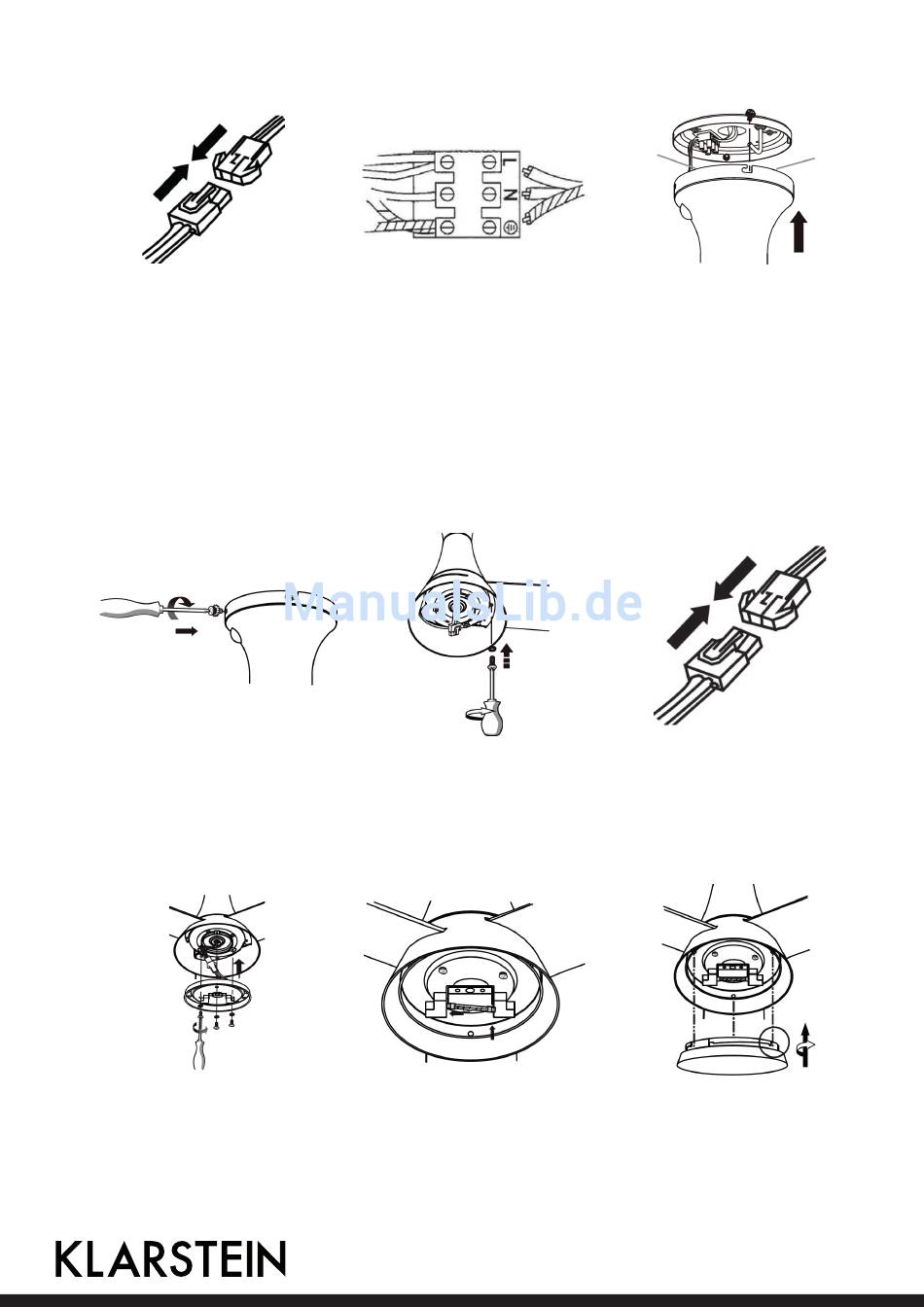 L
N

ManualsLib.de

KLARSTEIN