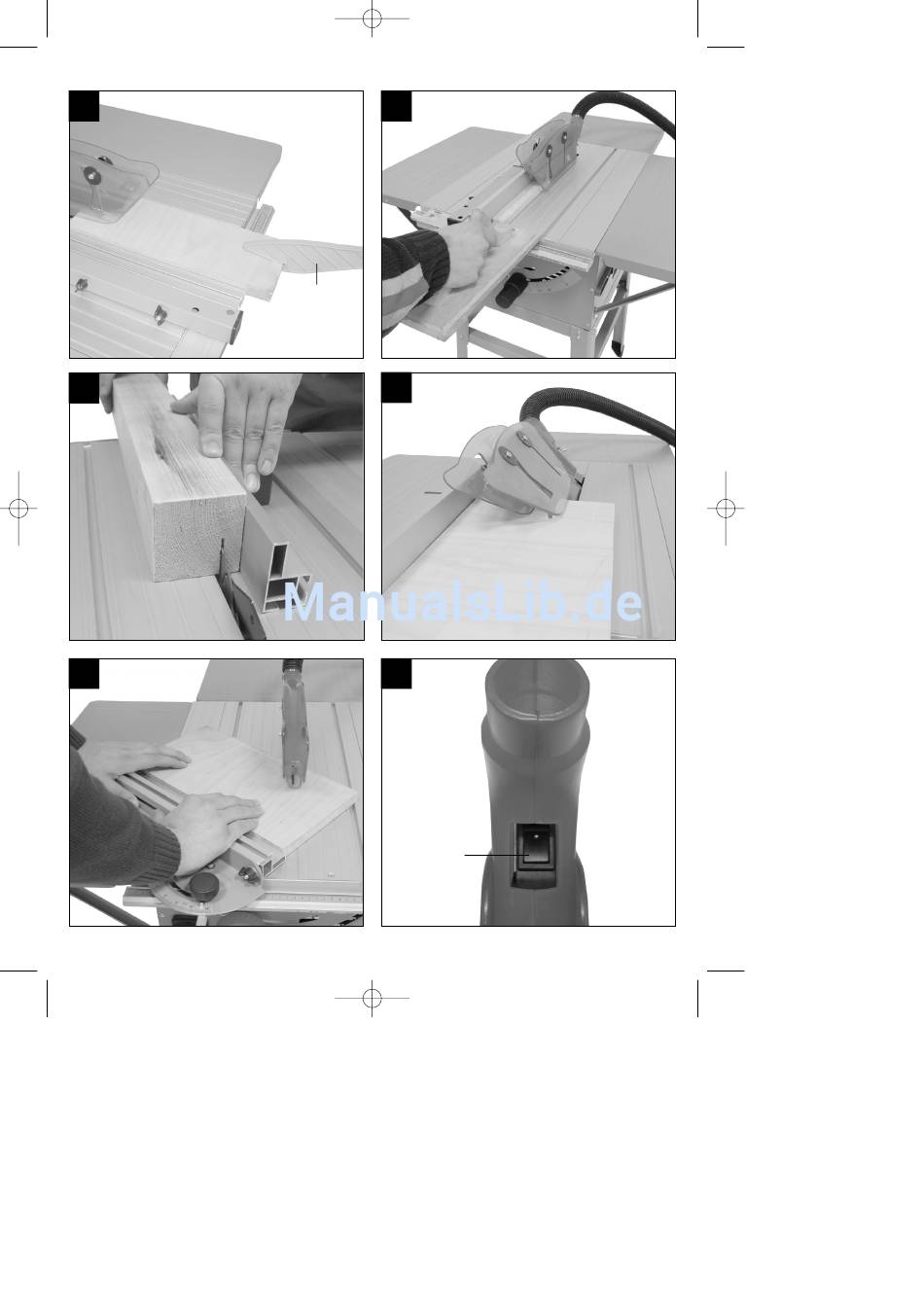 ManualsLib.de