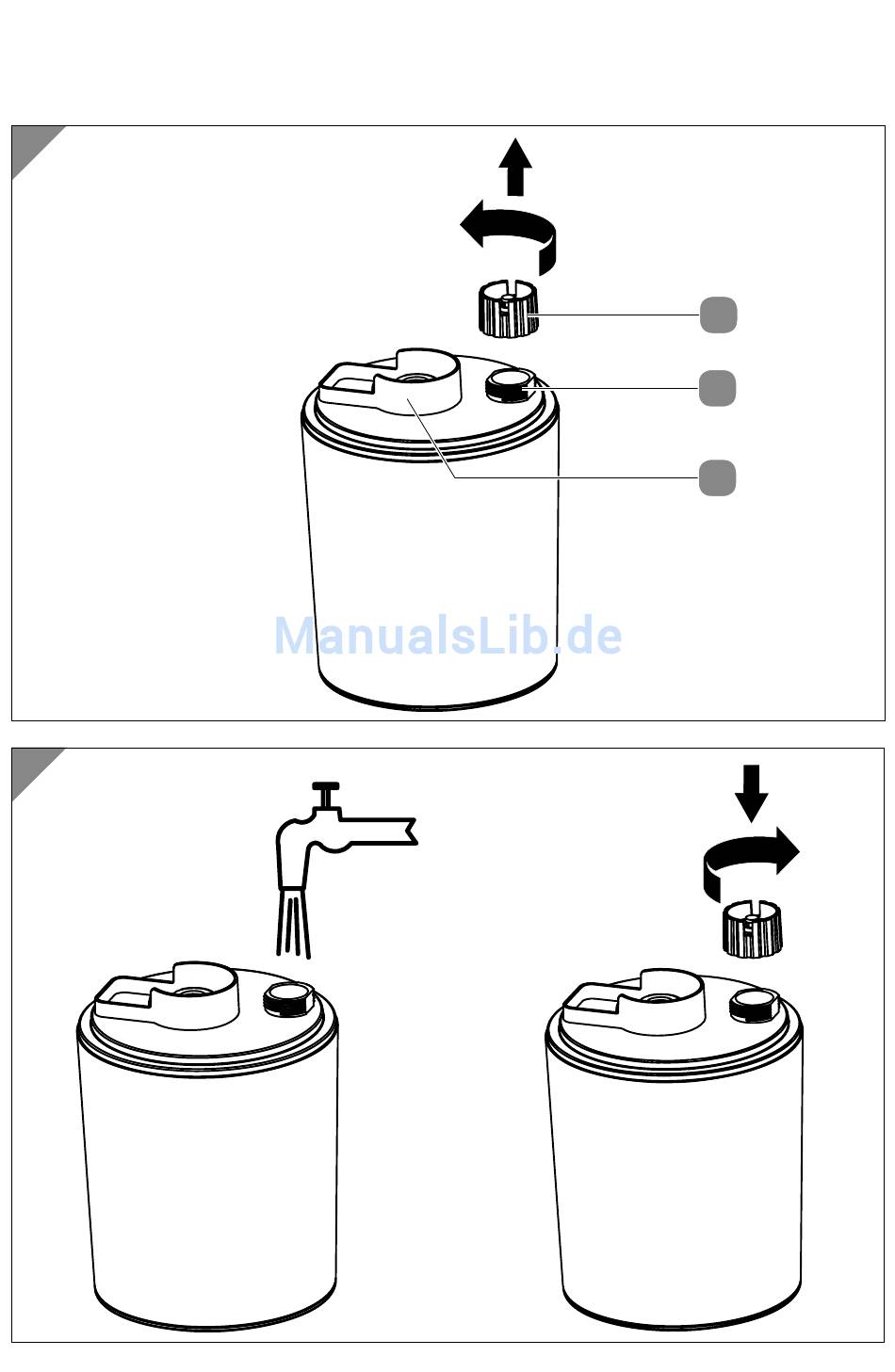 ManualsLib.de