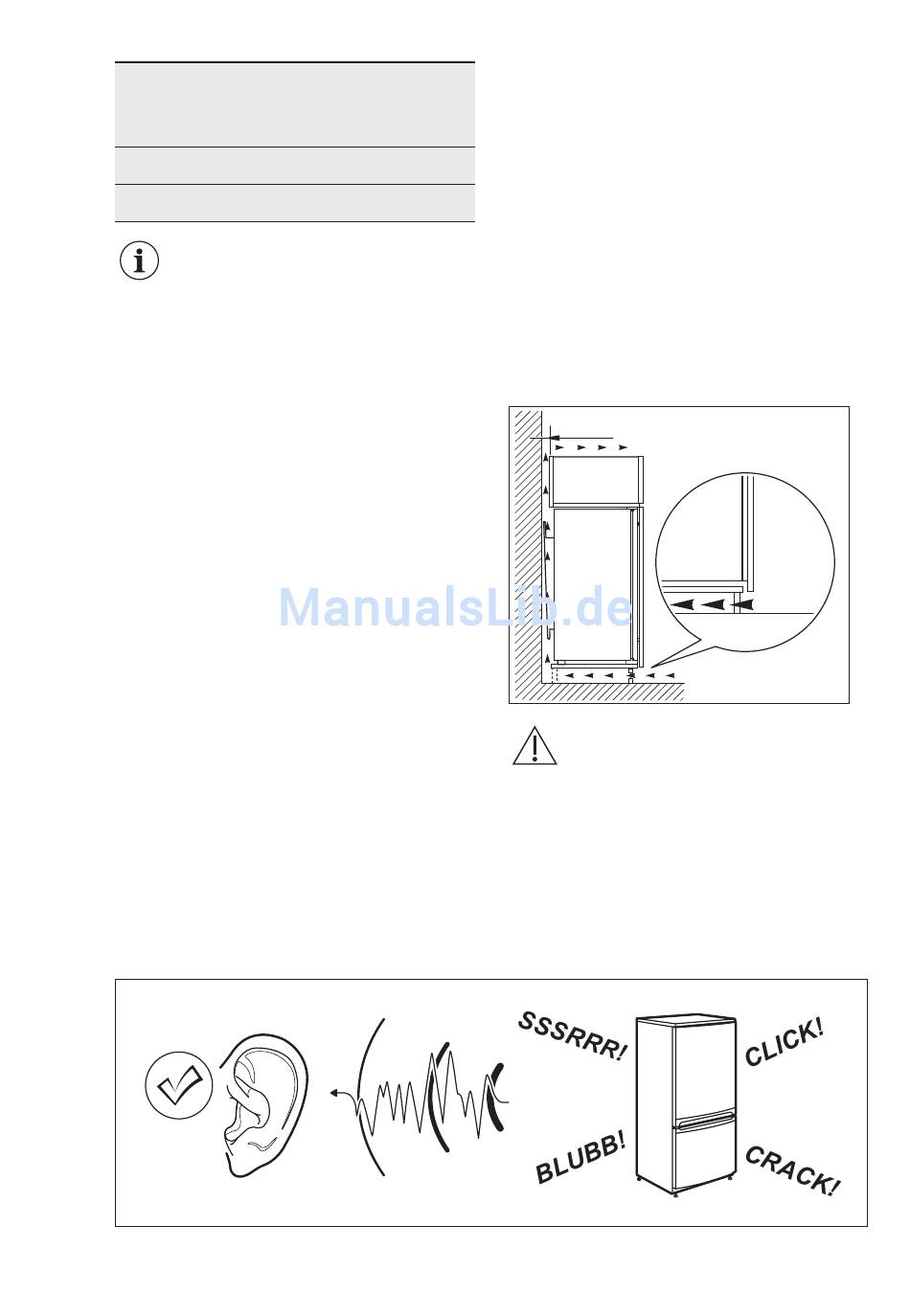 ManualsLib.de

SSSRRR!

CLICK!

BLUBB!

CRACK!