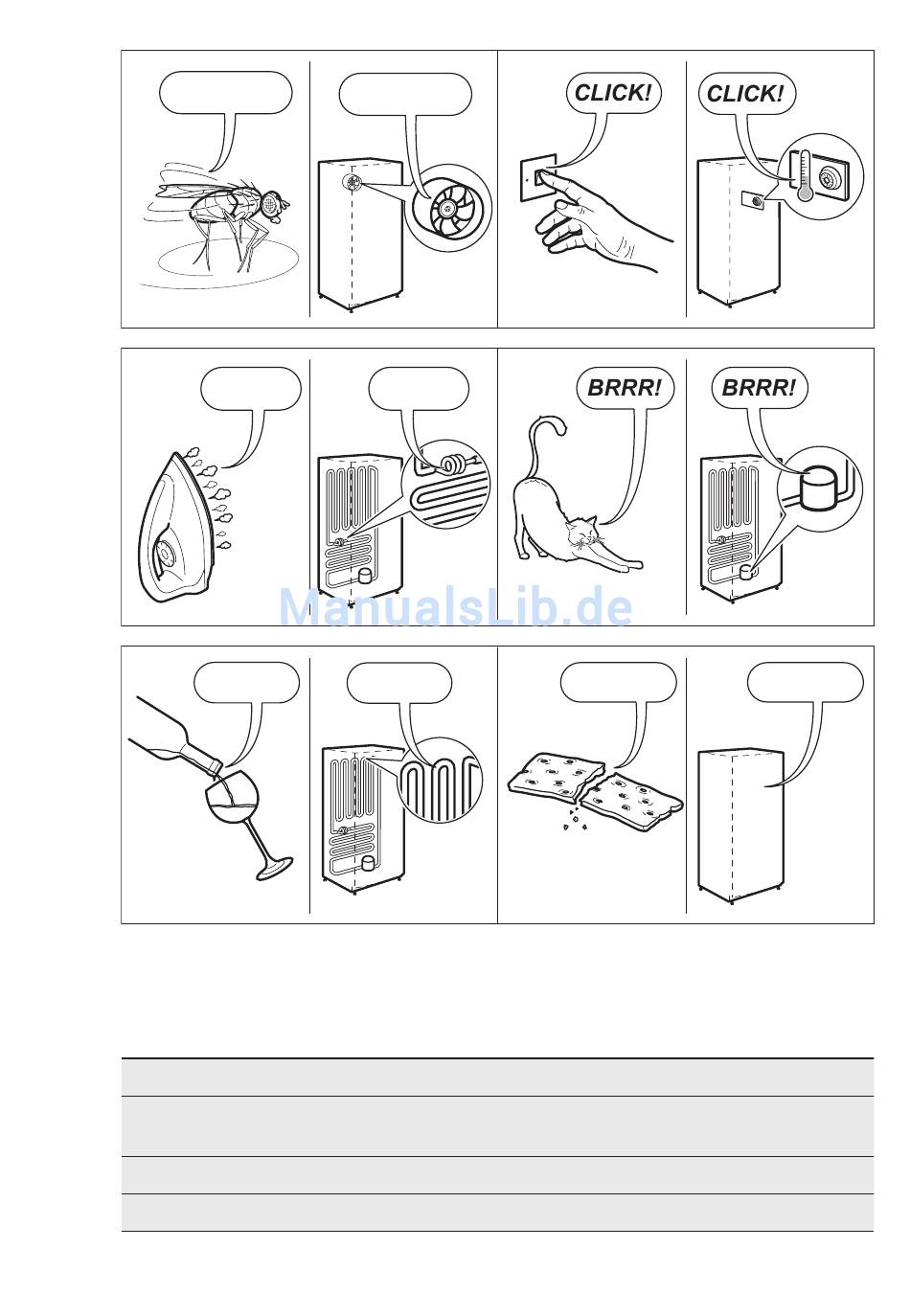 CLICK!

CLICK!

BRRR!

BRRR!

ManualsLib.de