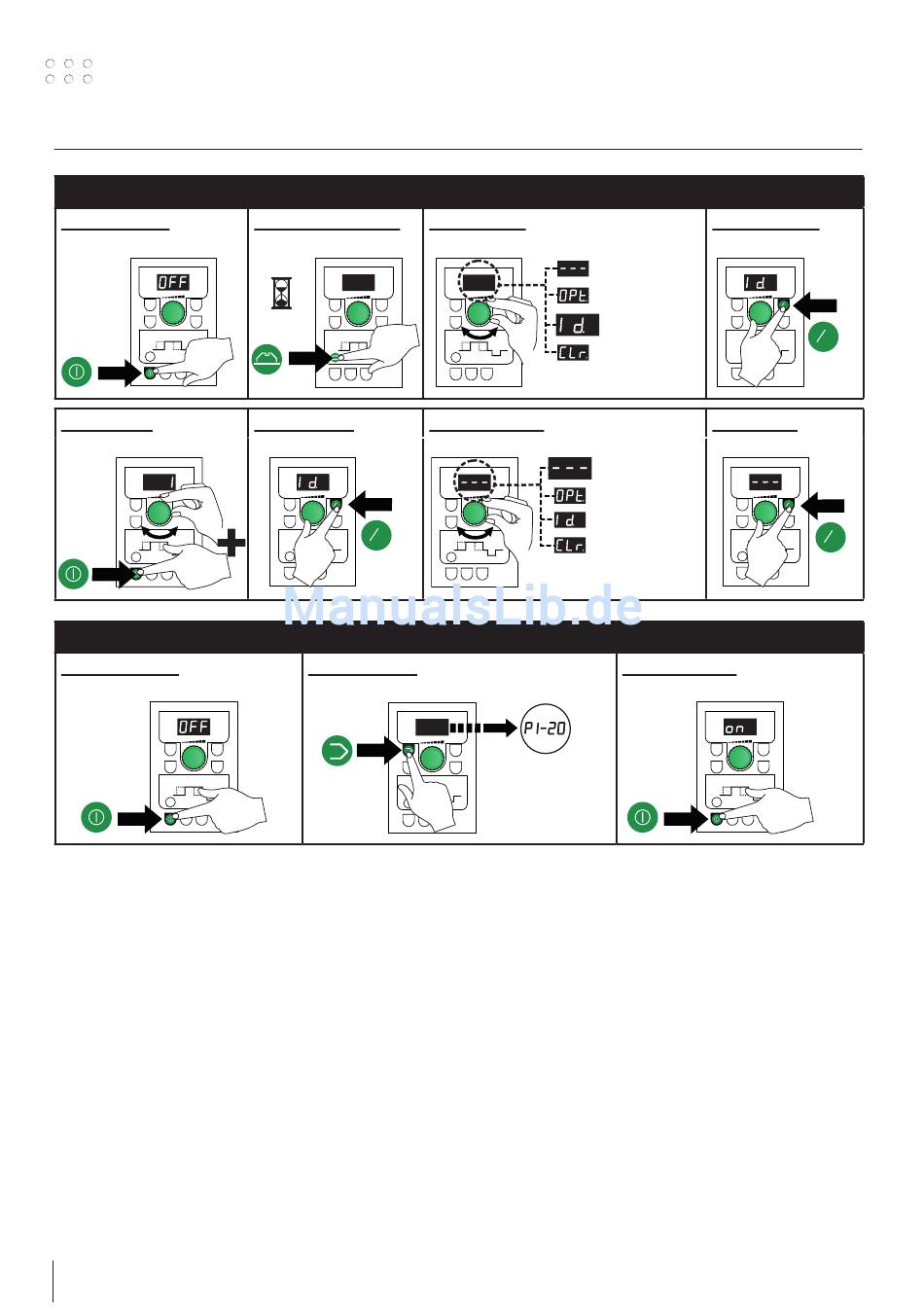 OFF

---
OPt
Id
CLr

Id

1

Id

---
---
OPt
Id
CLr

---

ManualsLib.de

OFF

P1-20

on