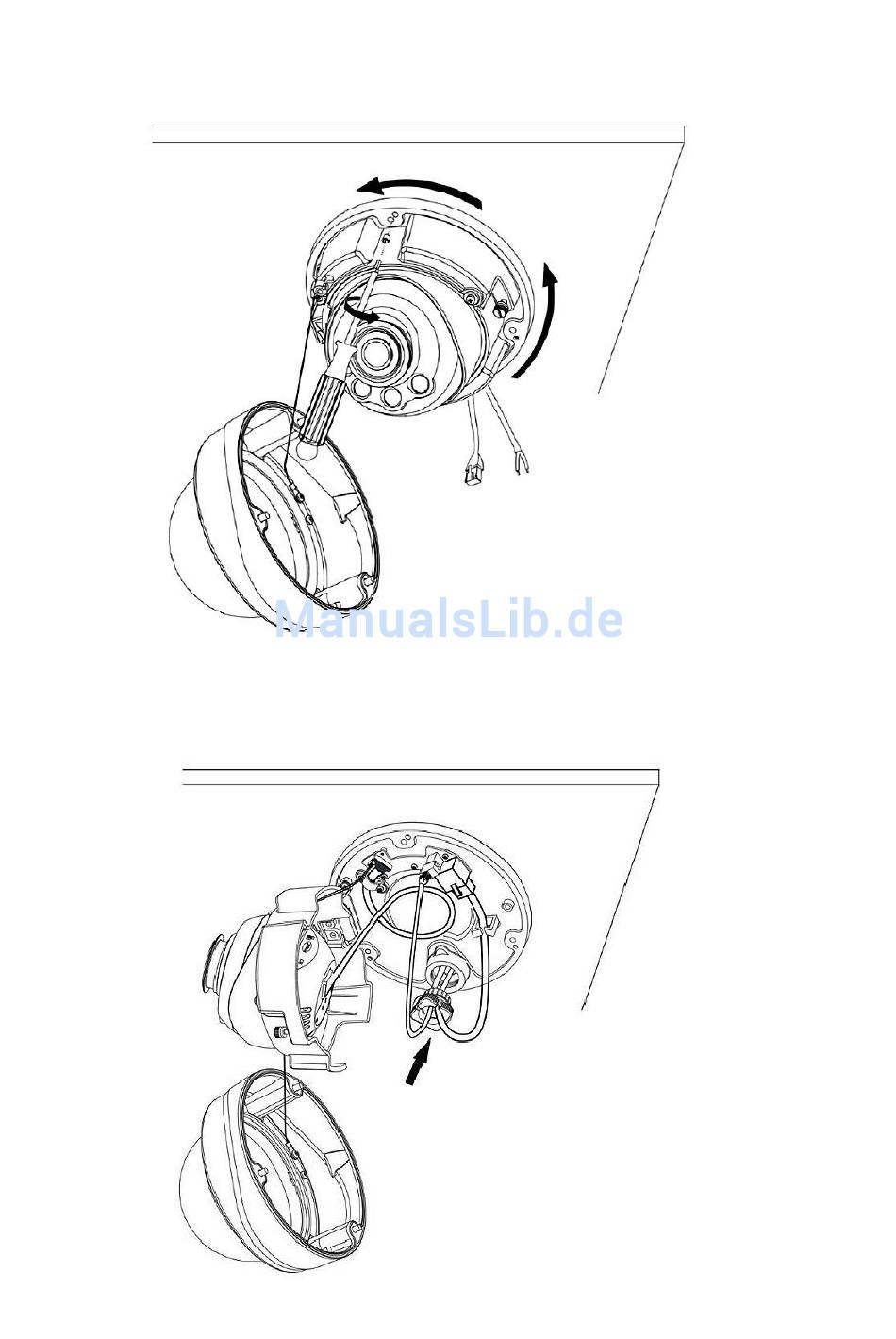 ManualsLib.de