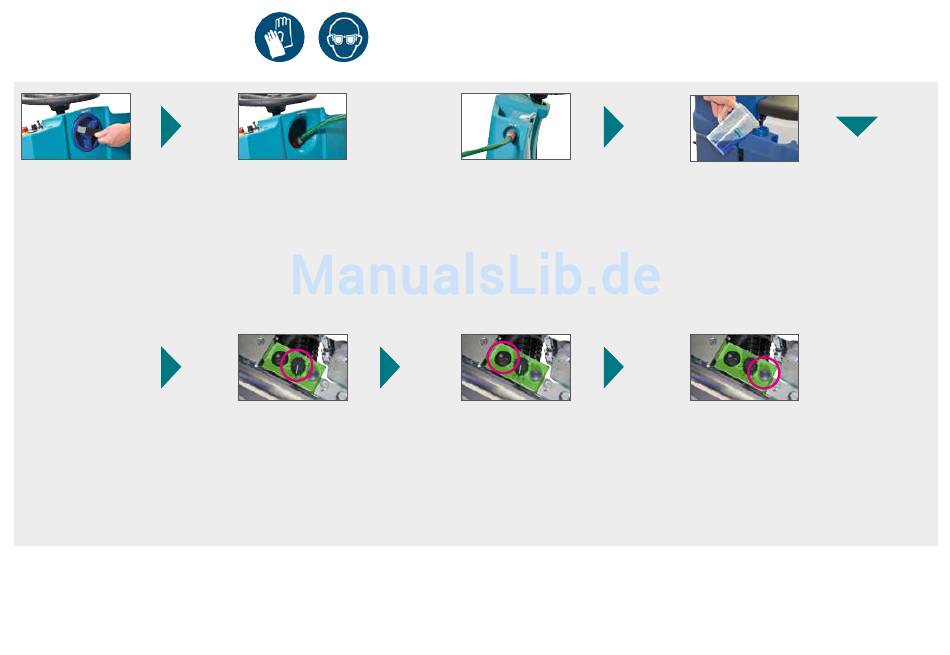 ManualsLib.de