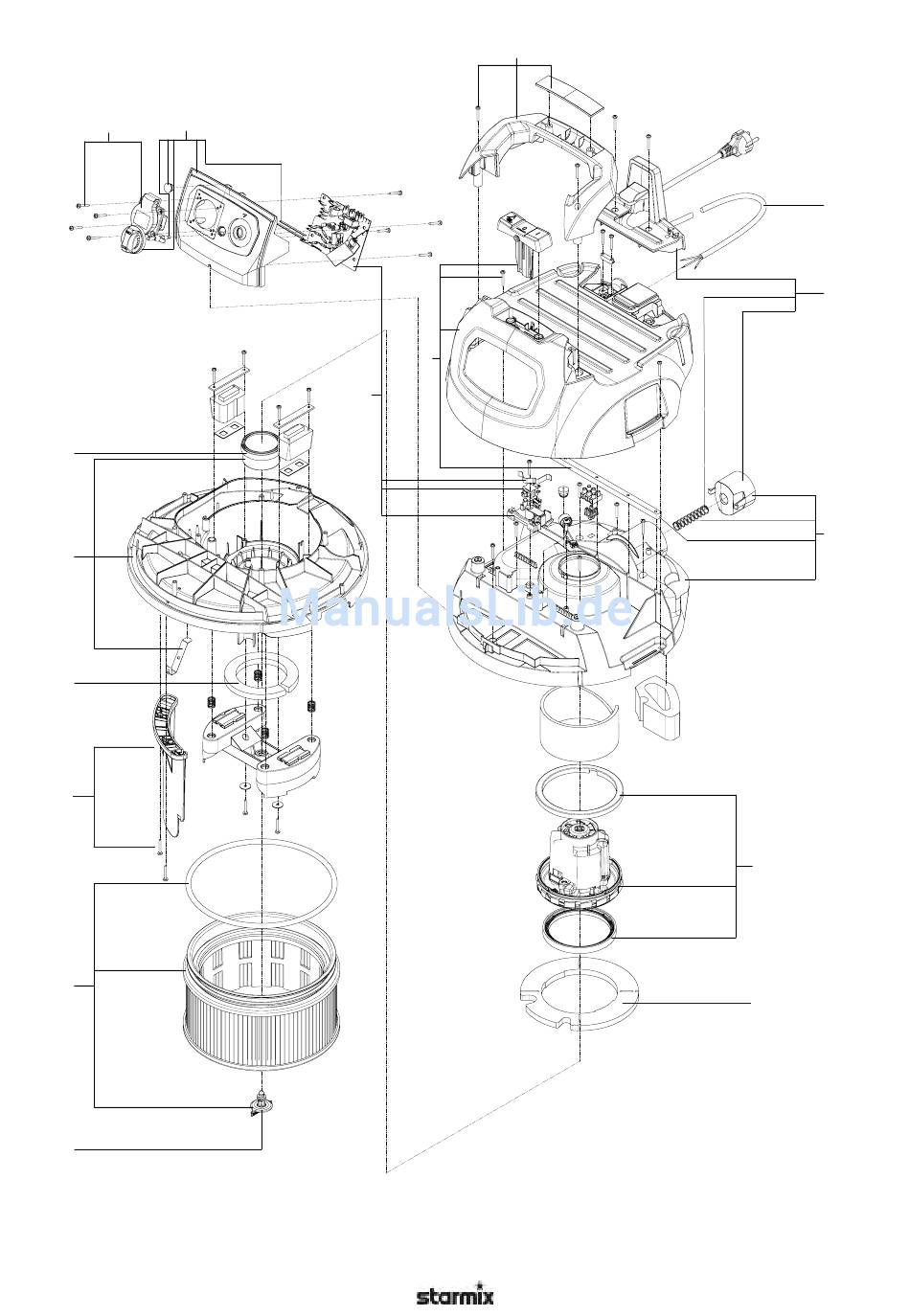 ManualsLib.de

starmix