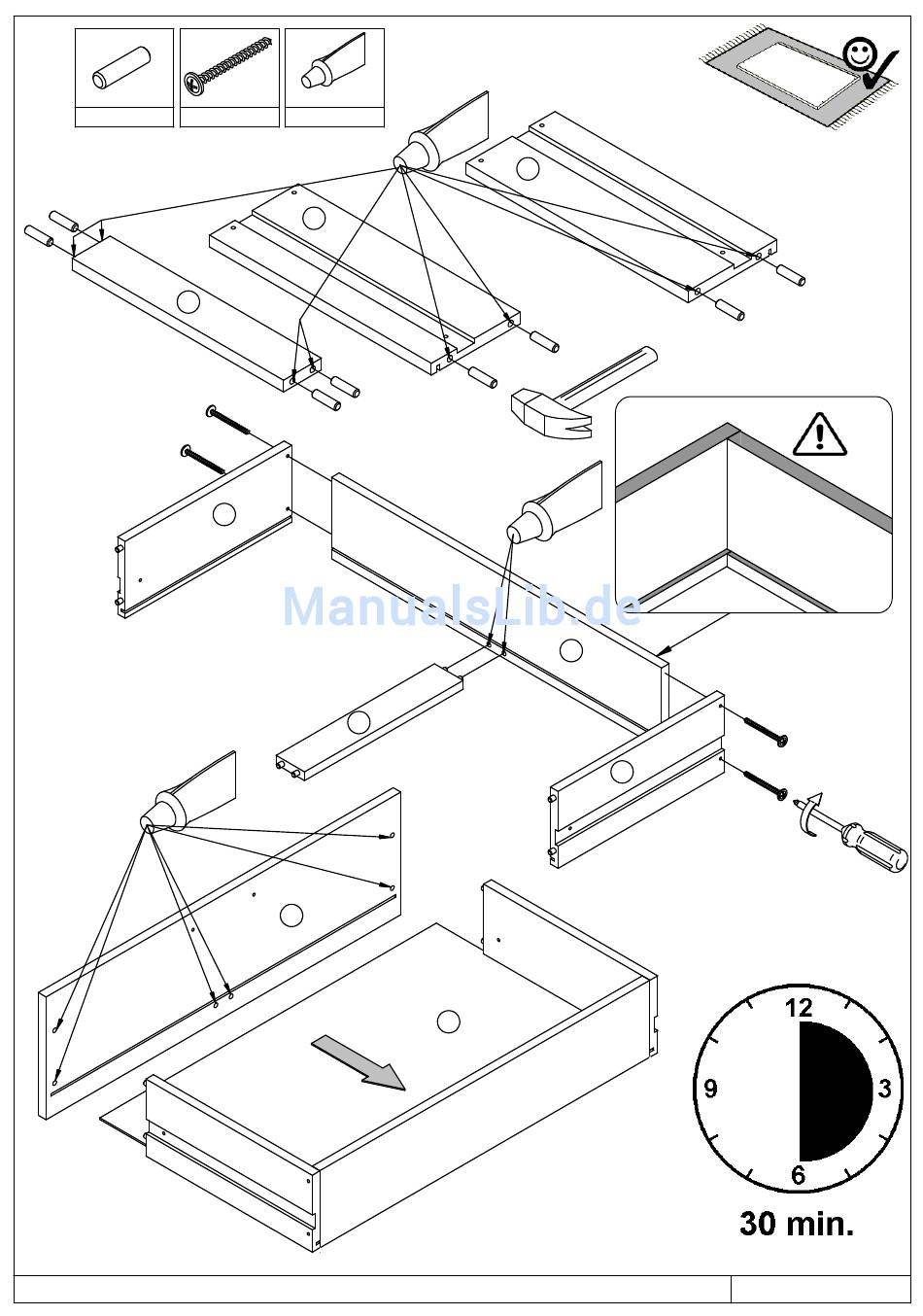 ManualsLib.de

12
3
6
9
30 min.