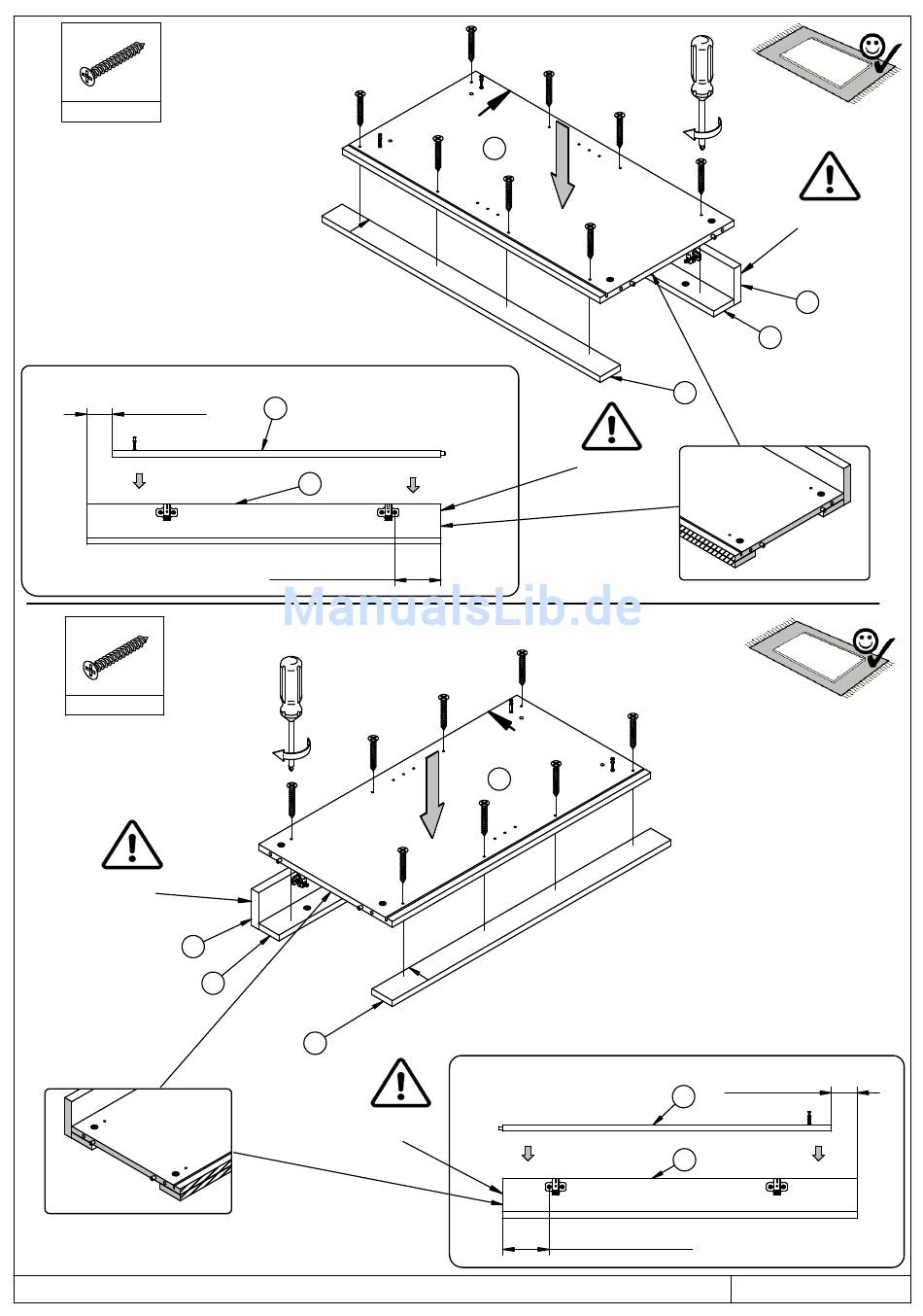 ManualsLib.de