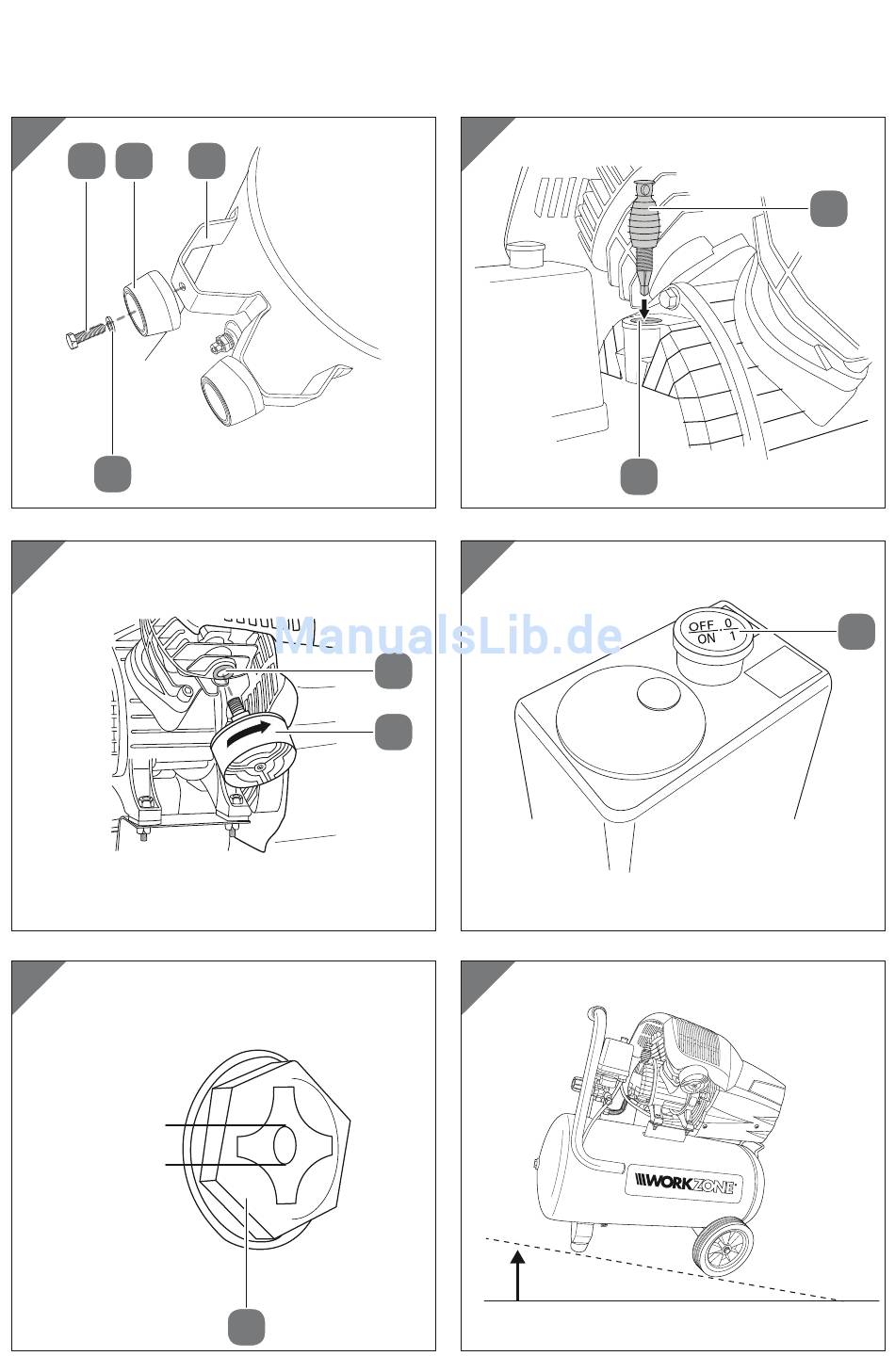 ManualsLib.de

OFF 0
ON 1

WORKZONE