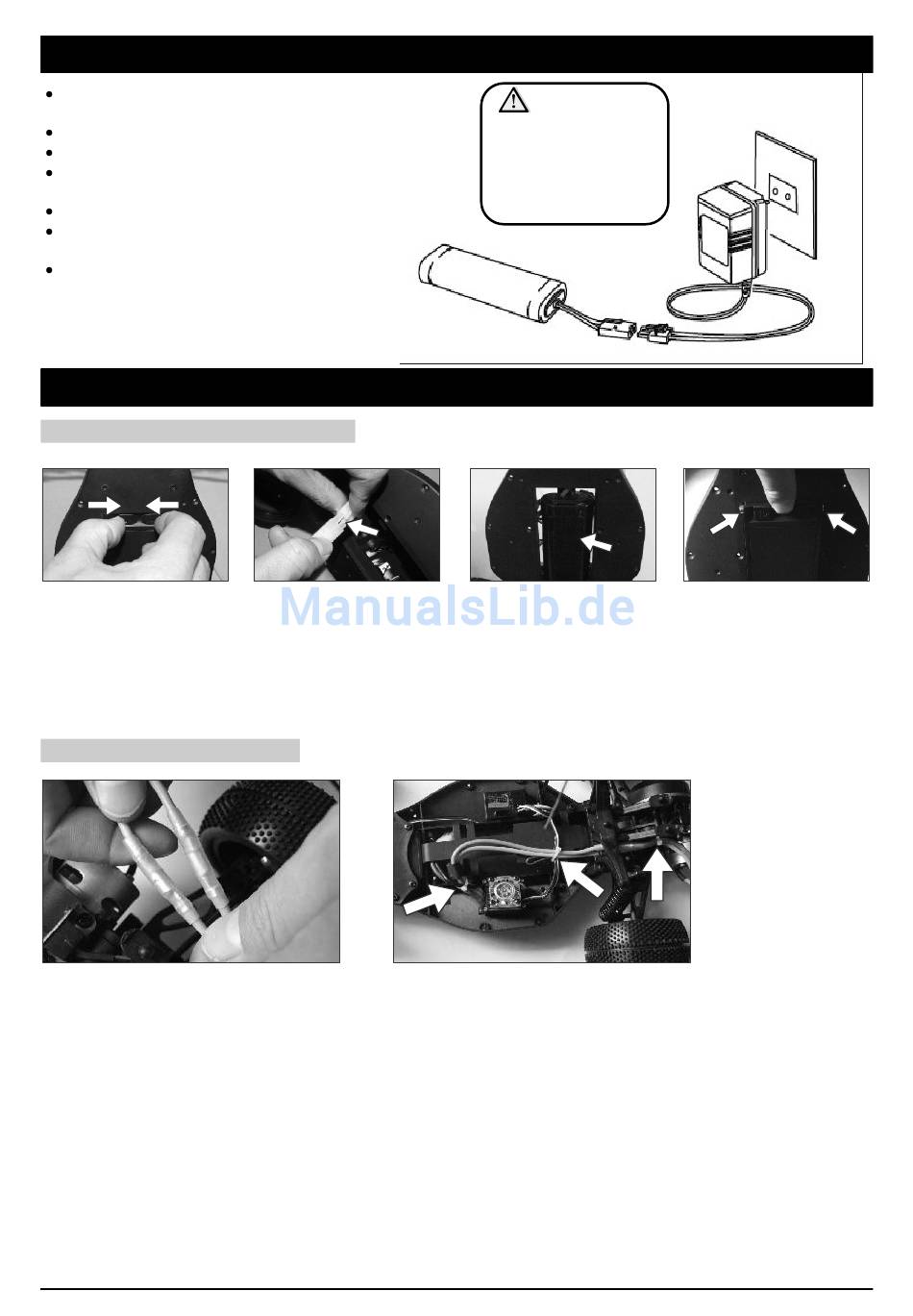 ManualsLib.de