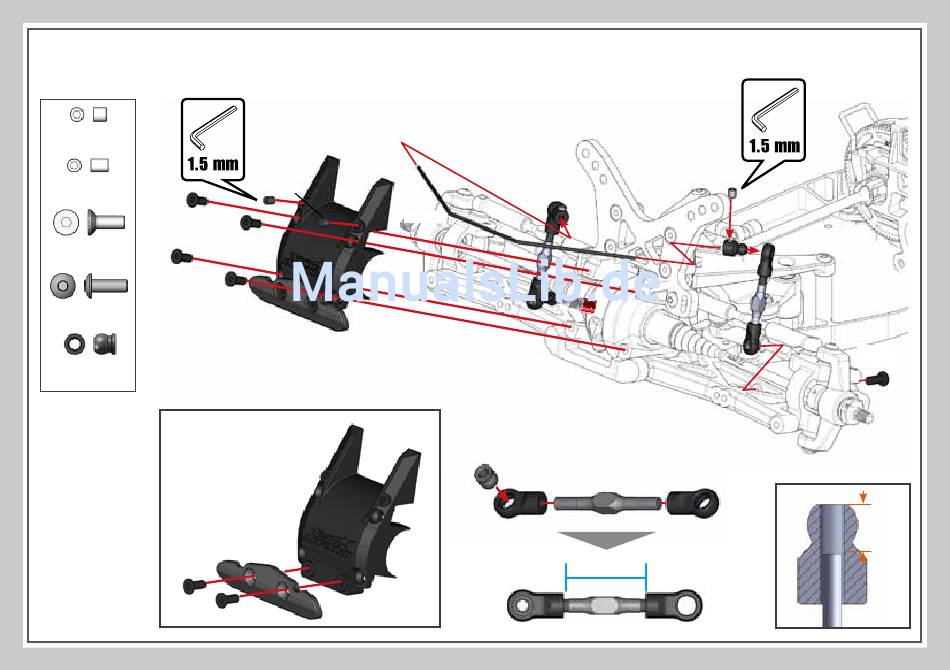 1.5 mm

1.5 mm

ManualsLib.de